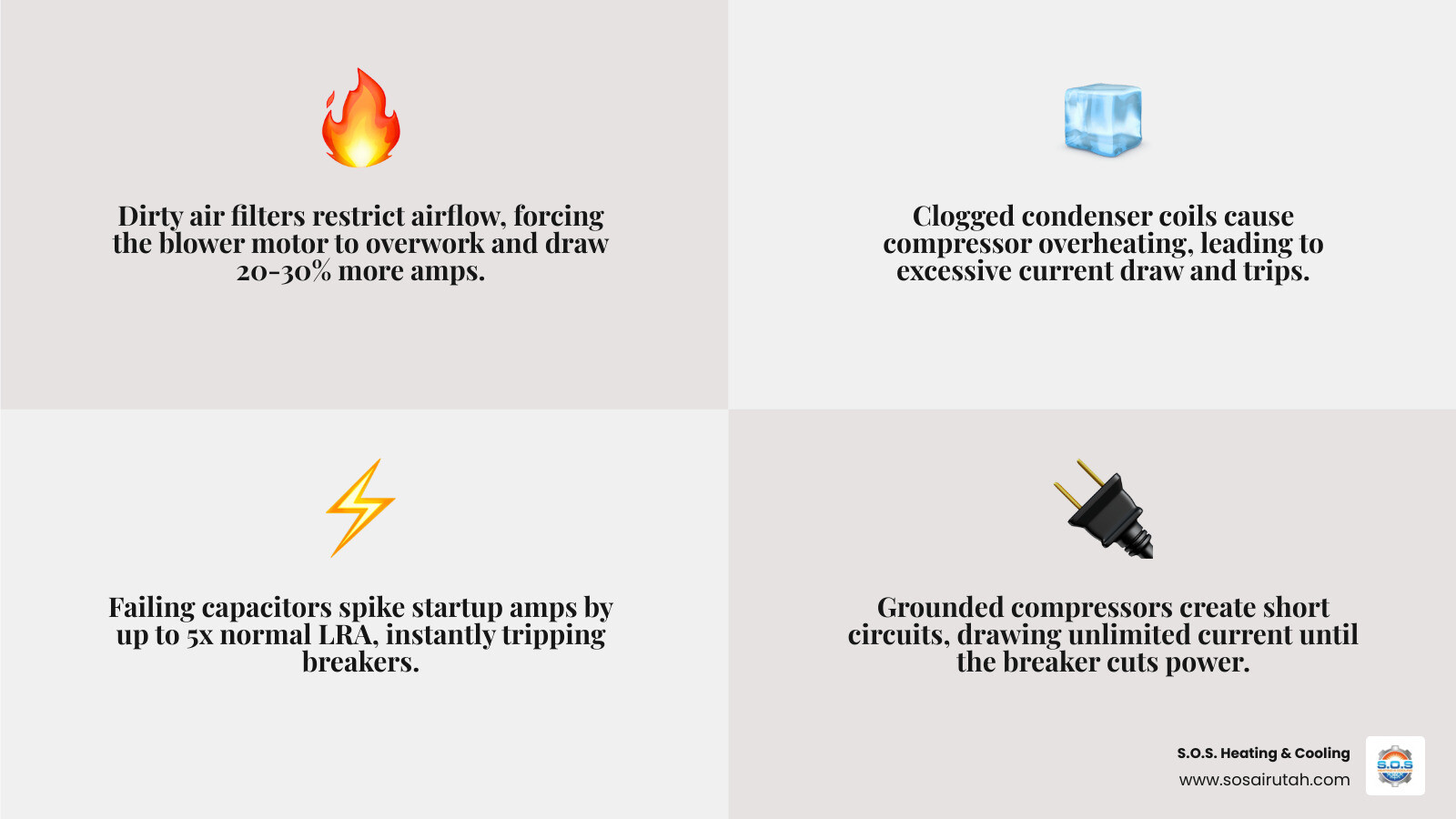 Dirty air filters restrict airflow, forcing the blower motor to overwork and draw 20-30% more amps.

Clogged condenser coils cause compressor overheating, leading to excessive current draw and trips.

Failing capacitors spike startup amps by up to 5x normal LRA, instantly tripping breakers.

Grounded compressors create short circuits, drawing unlimited current until the breaker cuts power.

S.O.S. Heating & Cooling
www.sosairutah.com

S.O.S