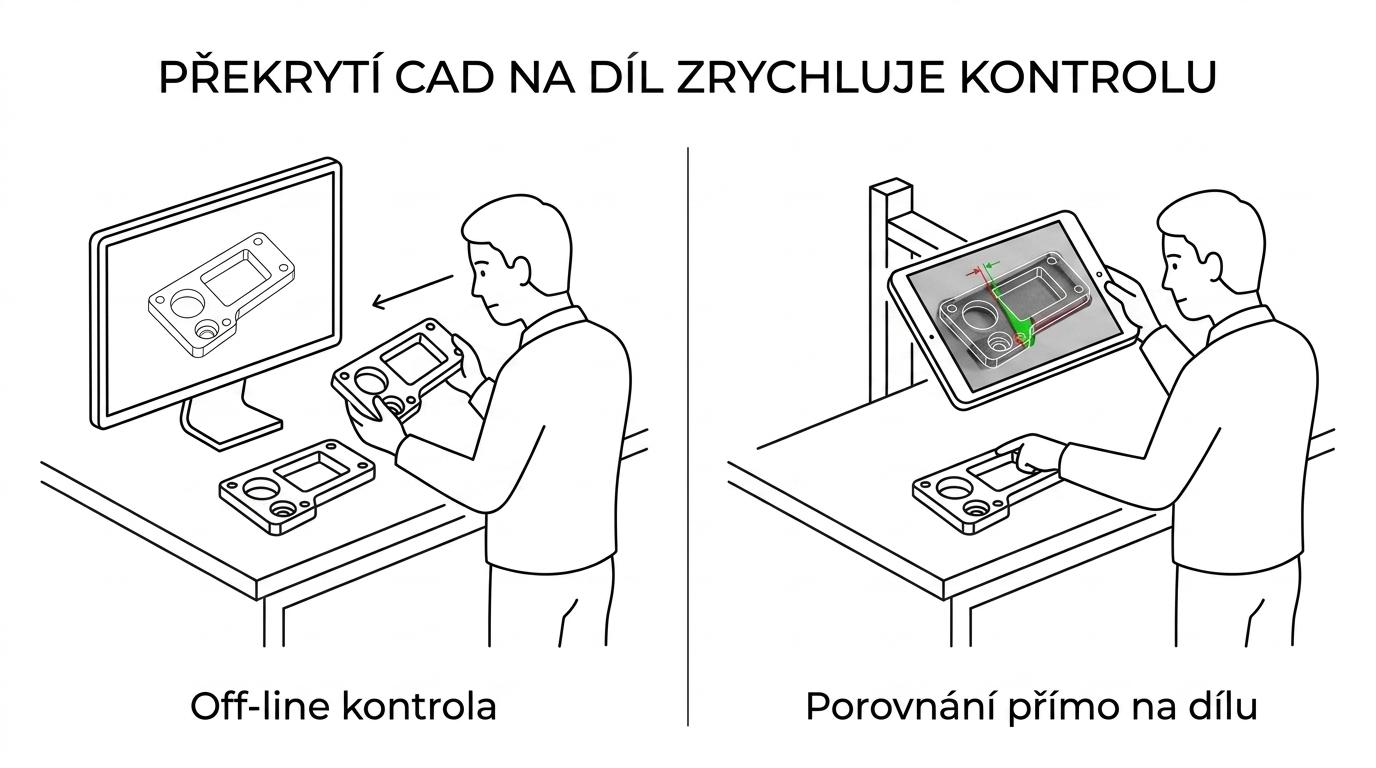 PŘEKRYTÍ CAD NA DÍL ZRYCHLUJE KONTROLU

Off-line kontrola

Porovnání přímo na dílu