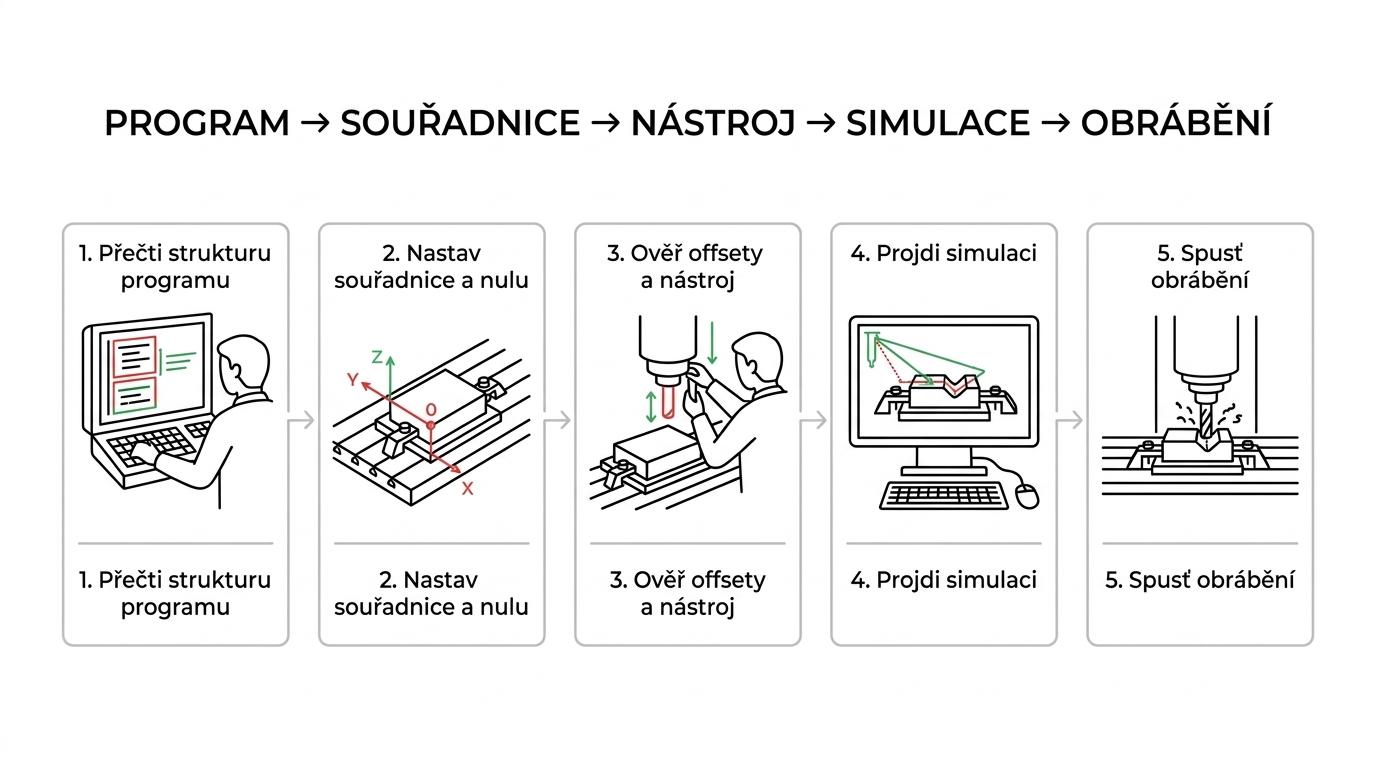 PROGRAM → SOUŘADNICE → NÁSTROJ → SIMULACE → OBRÁBĚNÍ

1. Přečti strukturu programu

1. Přečti strukturu programu

2. Nastav souřadnice a nulu

Z
Y
0
X

2. Nastav souřadnice a nulu

3. Ověř offsety a nástroj

3. Ověř offsety a nástroj

4. Projdi simulaci

4. Projdi simulaci

5. Spusť obrábění

5. Spusť obrábění