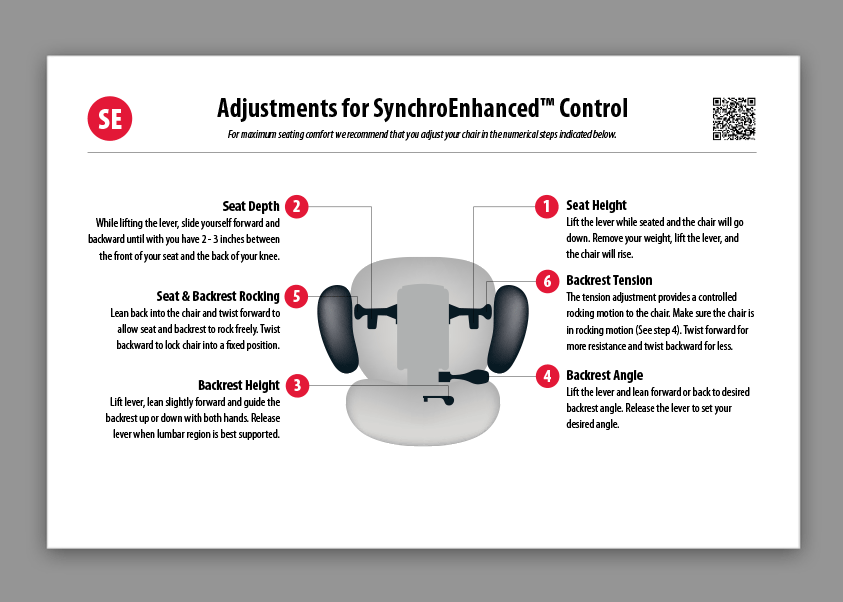 SE

Adjustments for SynchroEnhanced™ Control

For maximum seating comfort we recommend that you adjust your chair in the numerical steps indicated below.

Seat Depth 2
While lifting the lever, slide yourself forward and backward until with you have 2 - 3 inches between the front of your seat and the back of your knee.

Seat & Backrest Rocking 5
Lean back into the chair and twist forward to allow seat and backrest to rock freely. Twist backward to lock chair into a fixed position.

Backrest Height 3
Lift lever, lean slightly forward and guide the backrest up or down with both hands. Release lever when lumbar region is best supported.

1 Seat Height
Lift the lever while seated and the chair will go down. Remove your weight, lift the lever, and the chair will rise.

6 Backrest Tension
The tension adjustment provides a controlled rocking motion to the chair. Make sure the chair is in rocking motion (See step 4). Twist forward for more resistance and twist backward for less.

4 Backrest Angle
Lift the lever and lean forward or back to desired backrest angle. Release the lever to set your desired angle.