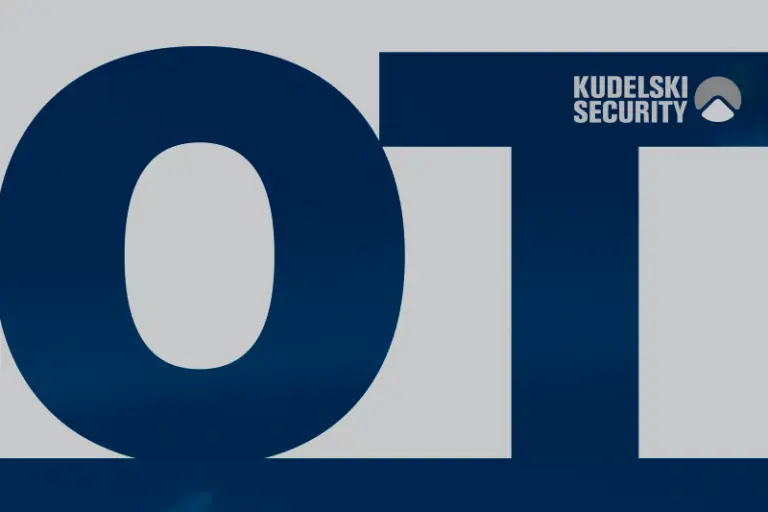 OT

KUDELSKI SECURITY