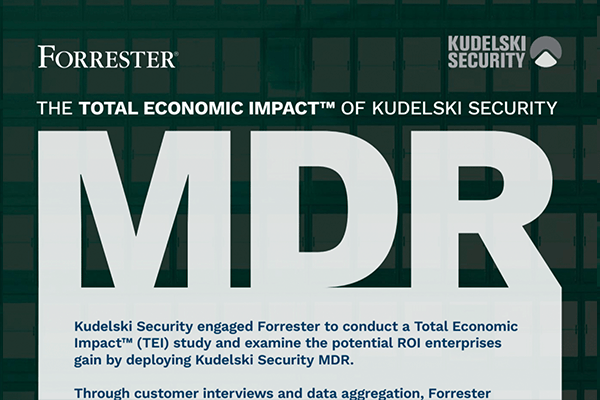 FORRESTER®

KUDELSKI SECURITY

THE TOTAL ECONOMIC IMPACT™ OF KUDELSKI SECURITY

MDR

Kudelski Security engaged Forrester to conduct a Total Economic Impact™ (TEI) study and examine the potential ROI enterprises gain by deploying Kudelski Security MDR.

Through customer interviews and data aggregation, Forrester