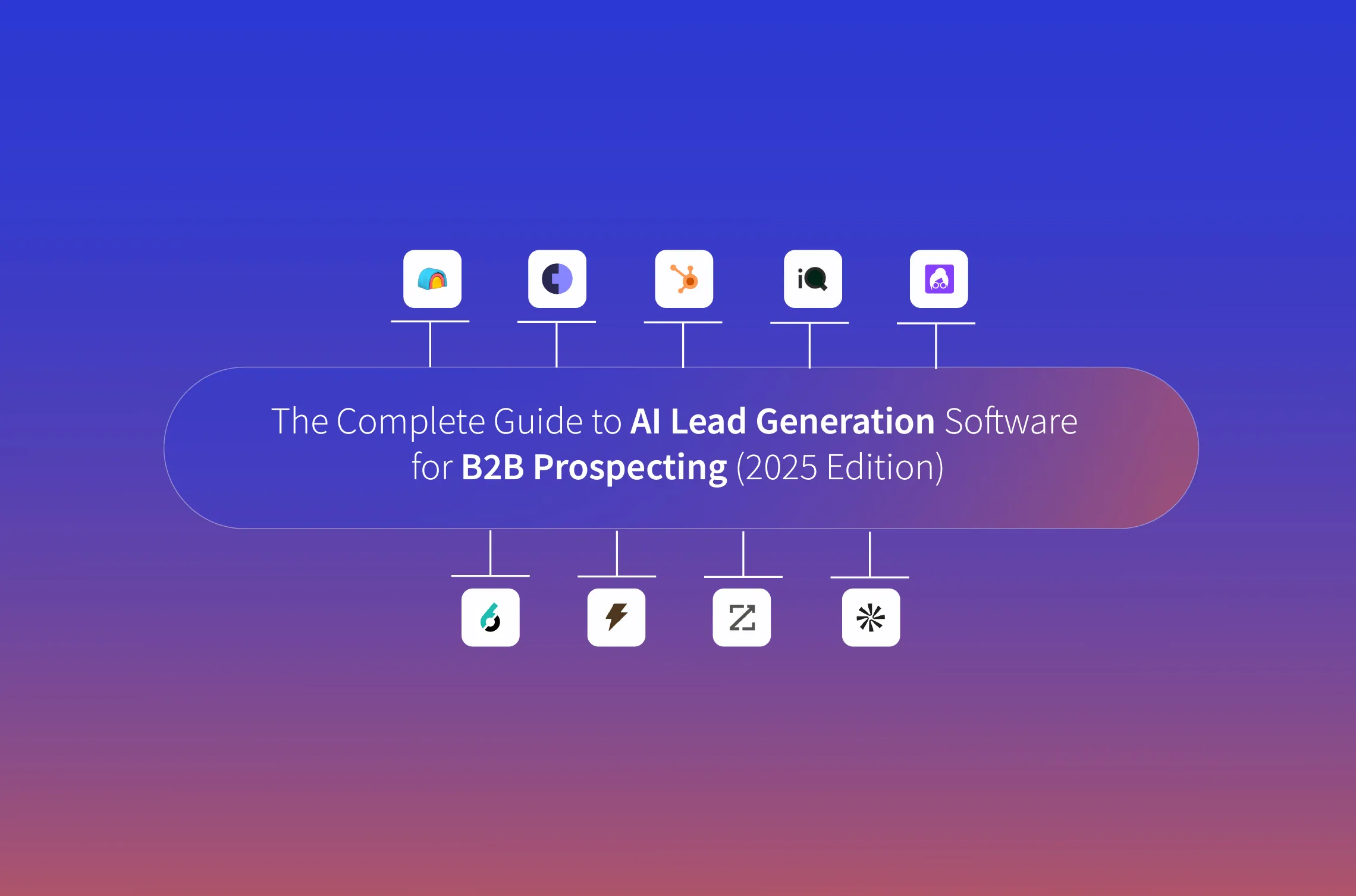 iQ

The Complete Guide to AI Lead Generation Software for B2B Prospecting (2025 Edition)