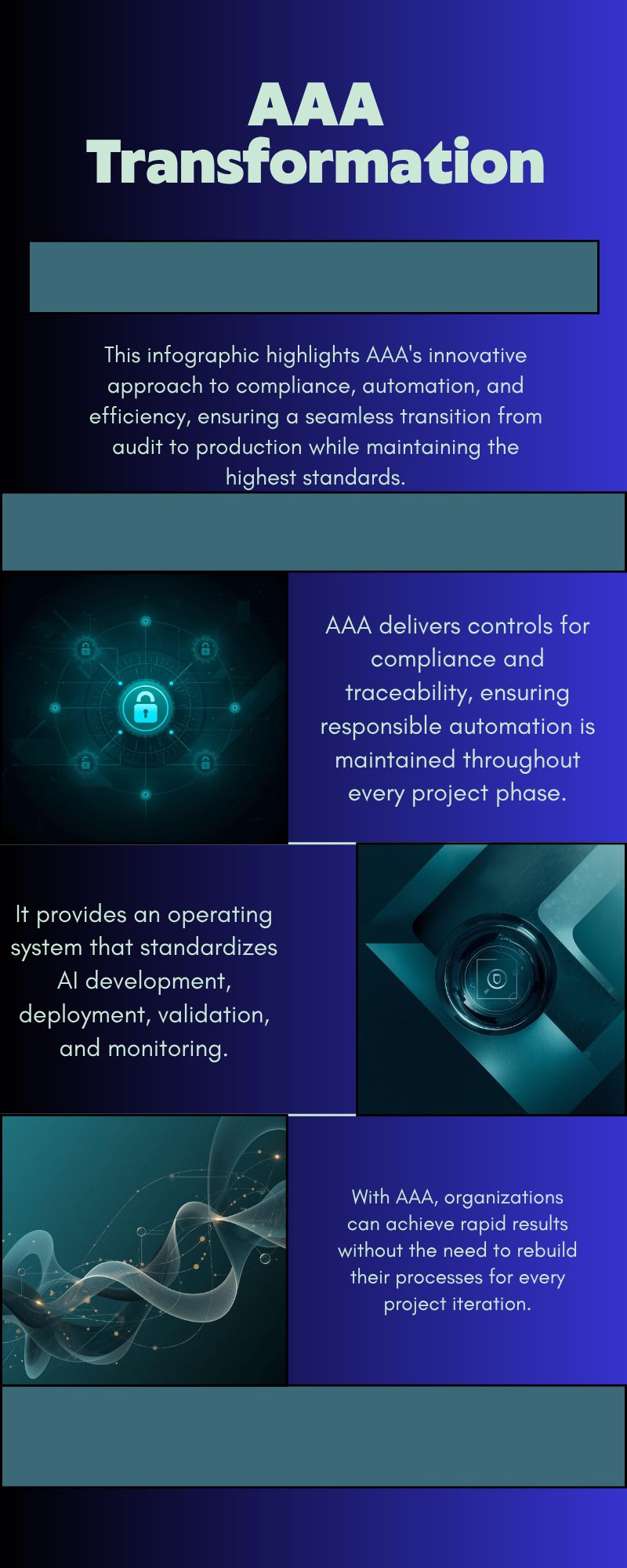 AAA Transformation

This infographic highlights AAA's innovative approach to compliance, automation, and efficiency, ensuring a seamless transition from audit to production while maintaining the highest standards.

AAA delivers controls for compliance and traceability, ensuring responsible automation is maintained throughout every project phase.

It provides an operating system that standardizes AI development, deployment, validation, and monitoring.

With AAA, organizations can achieve rapid results without the need to rebuild their processes for every project iteration.