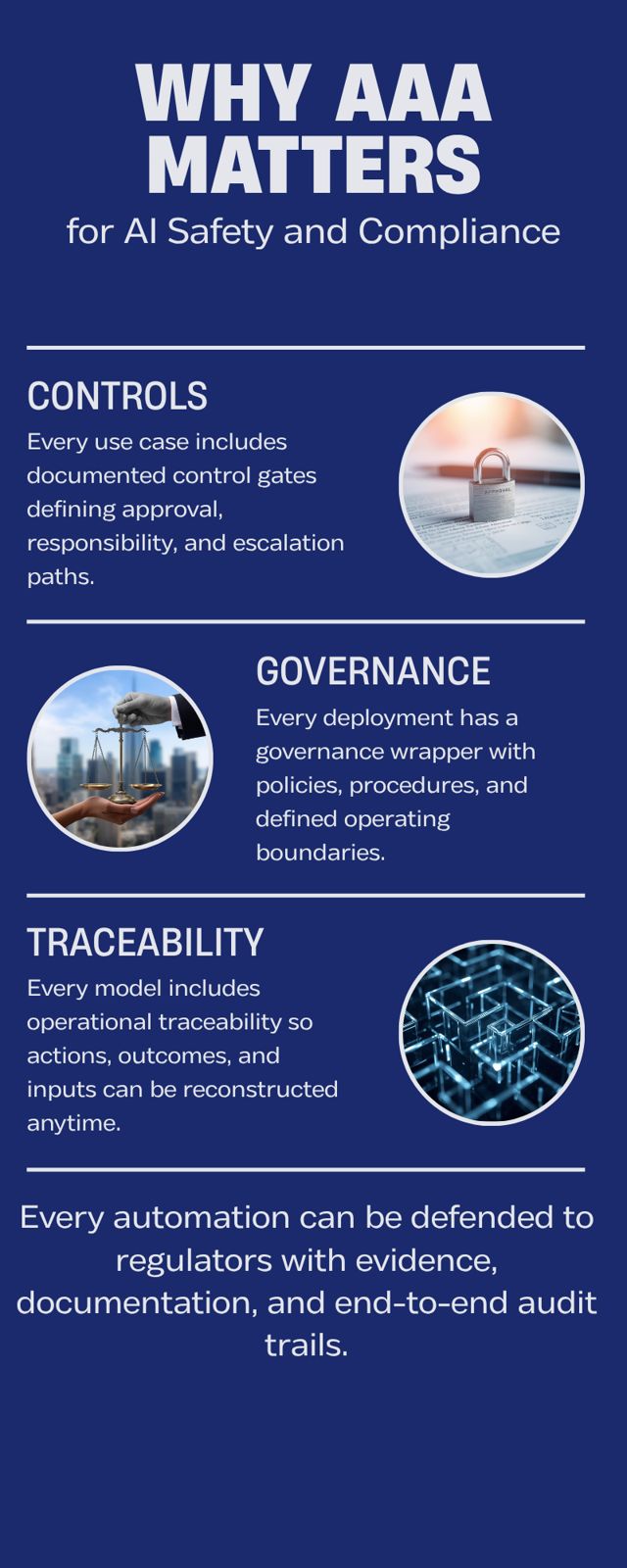 WHY AAA MATTERS

for AI Safety and Compliance

CONTROLS

Every use case includes documented control gates defining approval, responsibility, and escalation paths.

APPROVAL

GOVERNANCE

Every deployment has a governance wrapper with policies, procedures, and defined operating boundaries.

TRACEABILITY

Every model includes operational traceability so actions, outcomes, and inputs can be reconstructed anytime.

Every automation can be defended to regulators with evidence, documentation, and end-to-end audit trails.