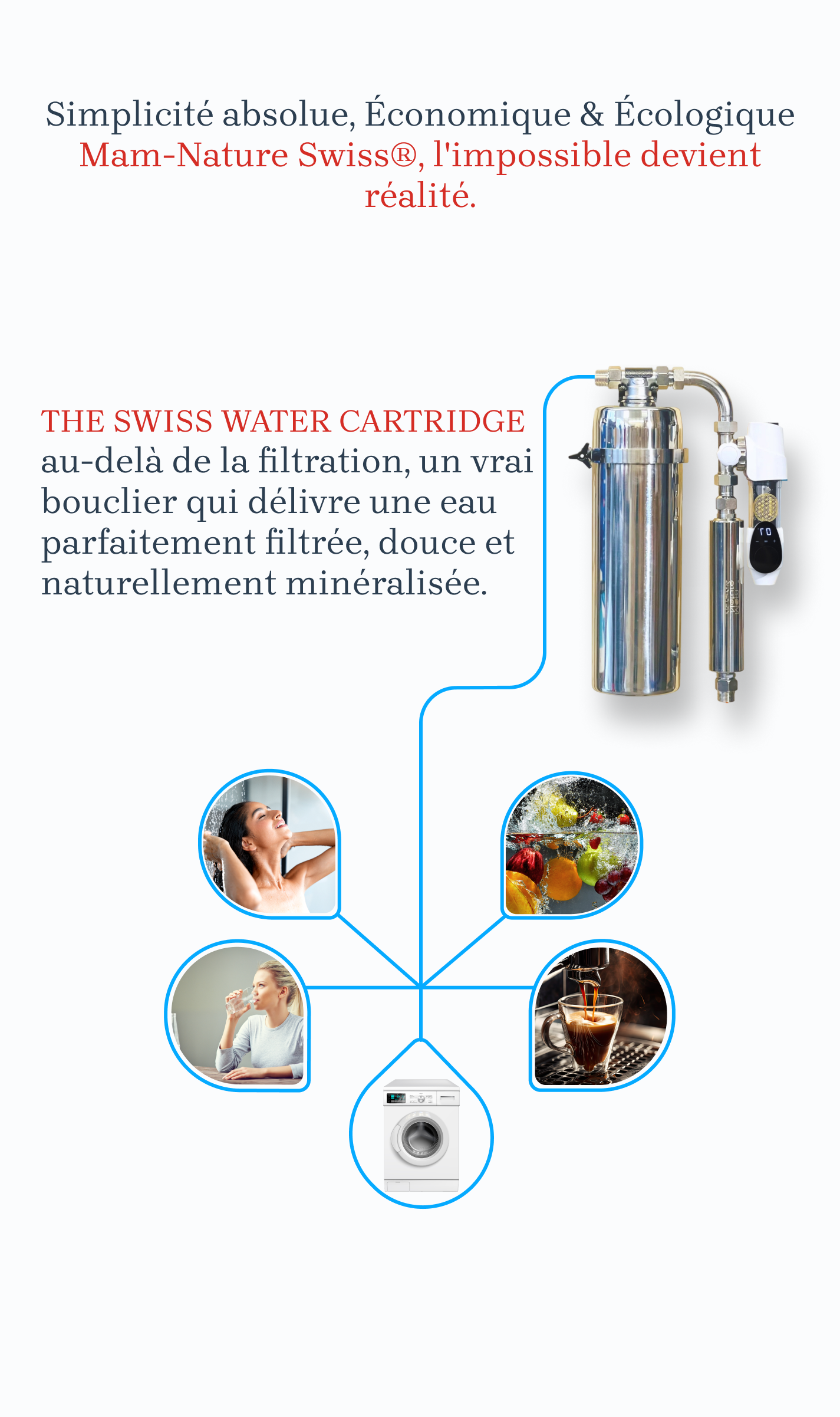 Simplicité absolue, Économique & Écologique
Mam-Nature Swiss®, l'impossible devient réalité.

THE SWISS WATER CARTRIDGE
au-delà de la filtration, un vrai bouclier qui délivre une eau parfaitement filtrée, douce et naturellement minéralisée.