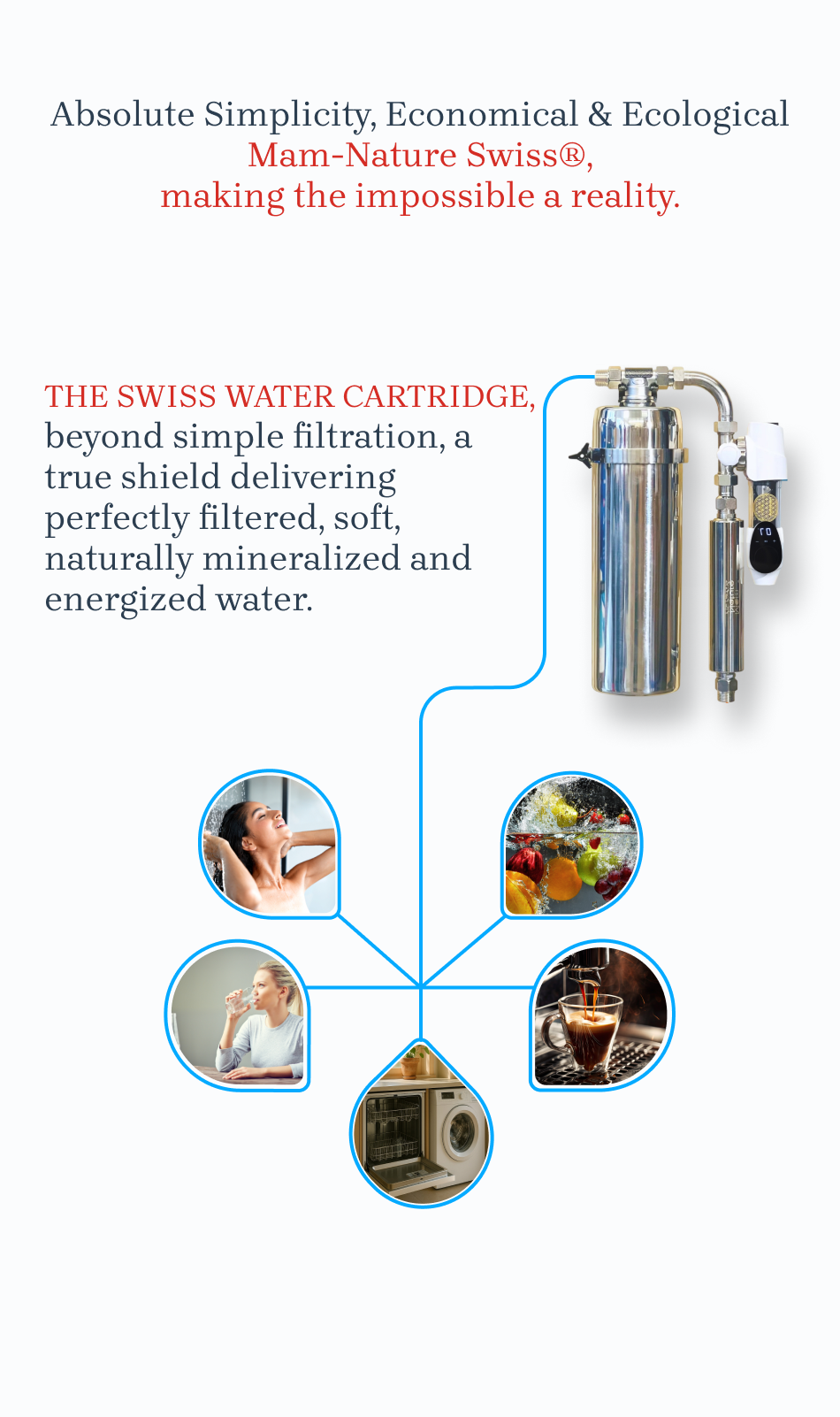 Absolute Simplicity, Economical & Ecological
Mam-Nature Swiss®,
making the impossible a reality.

THE SWISS WATER CARTRIDGE, beyond simple filtration, a true shield delivering perfectly filtered, soft, naturally mineralized and energized water.