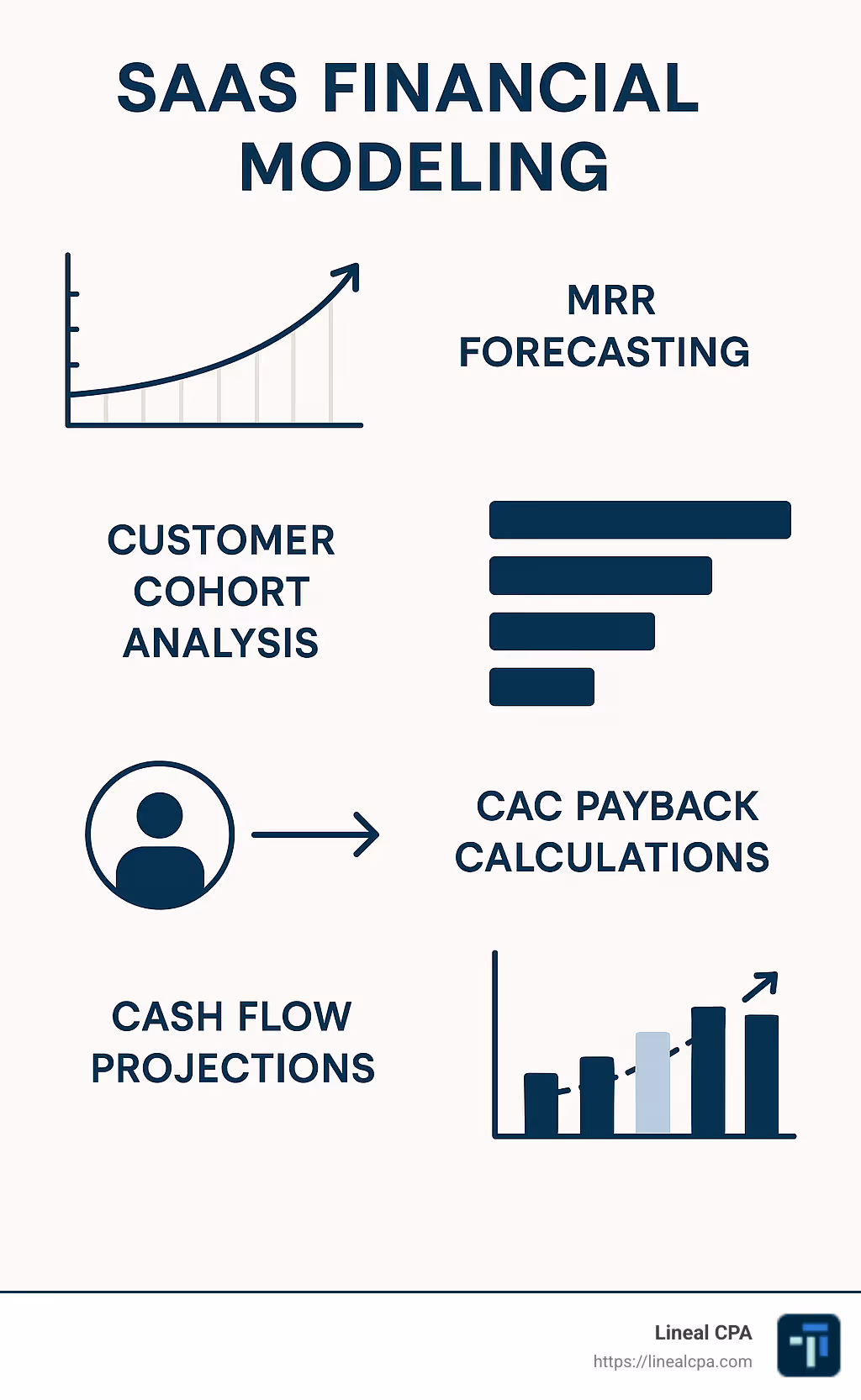 SAAS FINANCIAL MODELING

MRR FORECASTING

CUSTOMER COHORT ANALYSIS

CAC PAYBACK CALCULATIONS

CASH FLOW PROJECTIONS

Lineal CPA
https://linealcpa.com