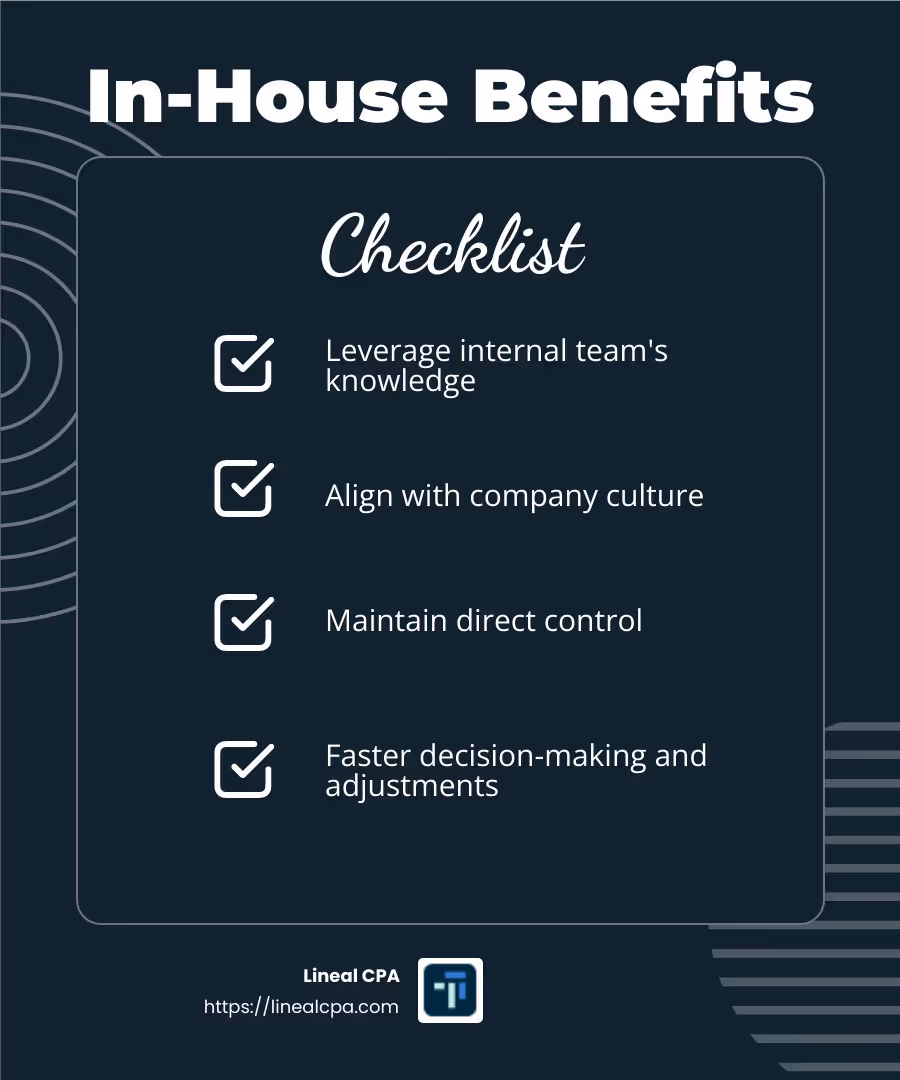 In-House Benefits

Checklist

Leverage internal team's knowledge

Align with company culture

Maintain direct control

Faster decision-making and adjustments

Lineal CPA
https://linealcpa.com