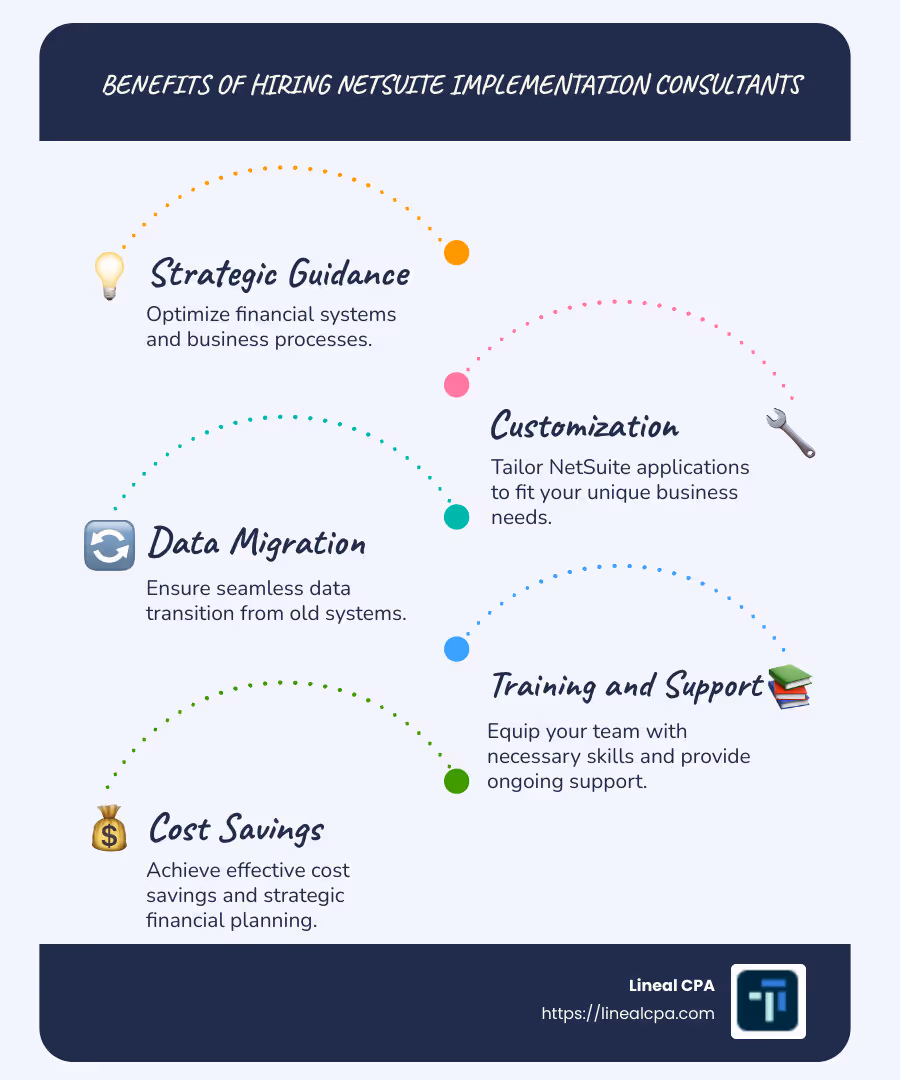 BENEFITS OF HIRING NETSUITE IMPLEMENTATION CONSULTANTS

Strategic Guidance
Optimize financial systems and business processes.

Customization
Tailor NetSuite applications to fit your unique business needs.

Data Migration
Ensure seamless data transition from old systems.

Training and Support
Equip your team with necessary skills and provide ongoing support.

Cost Savings
Achieve effective cost savings and strategic financial planning.

Lineal CPA
https://linealcpa.com