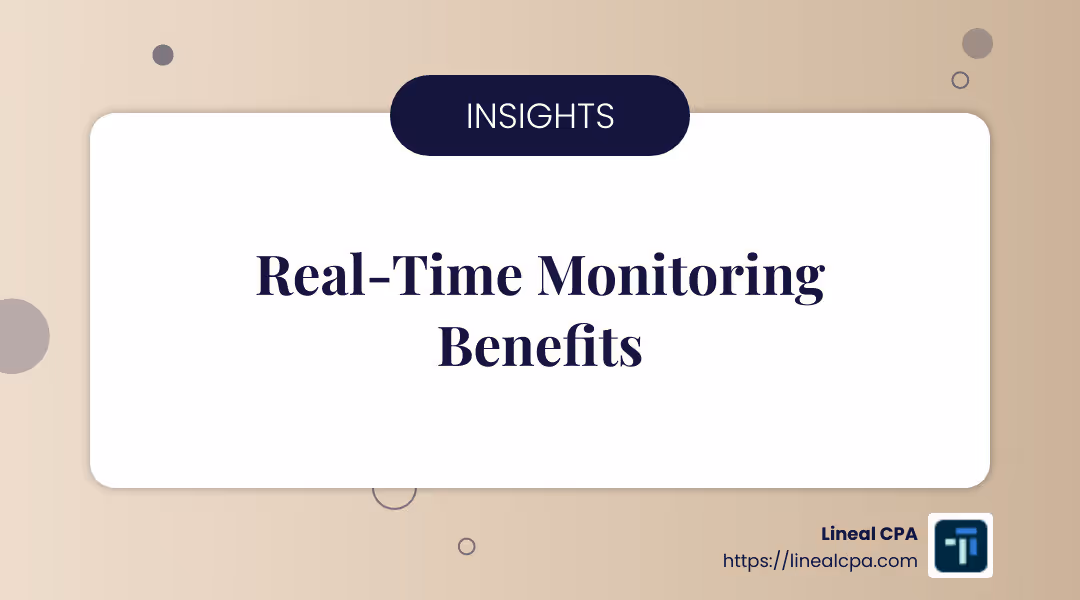 INSIGHTS

Real-Time Monitoring Benefits

Lineal CPA
https://linealcpa.com