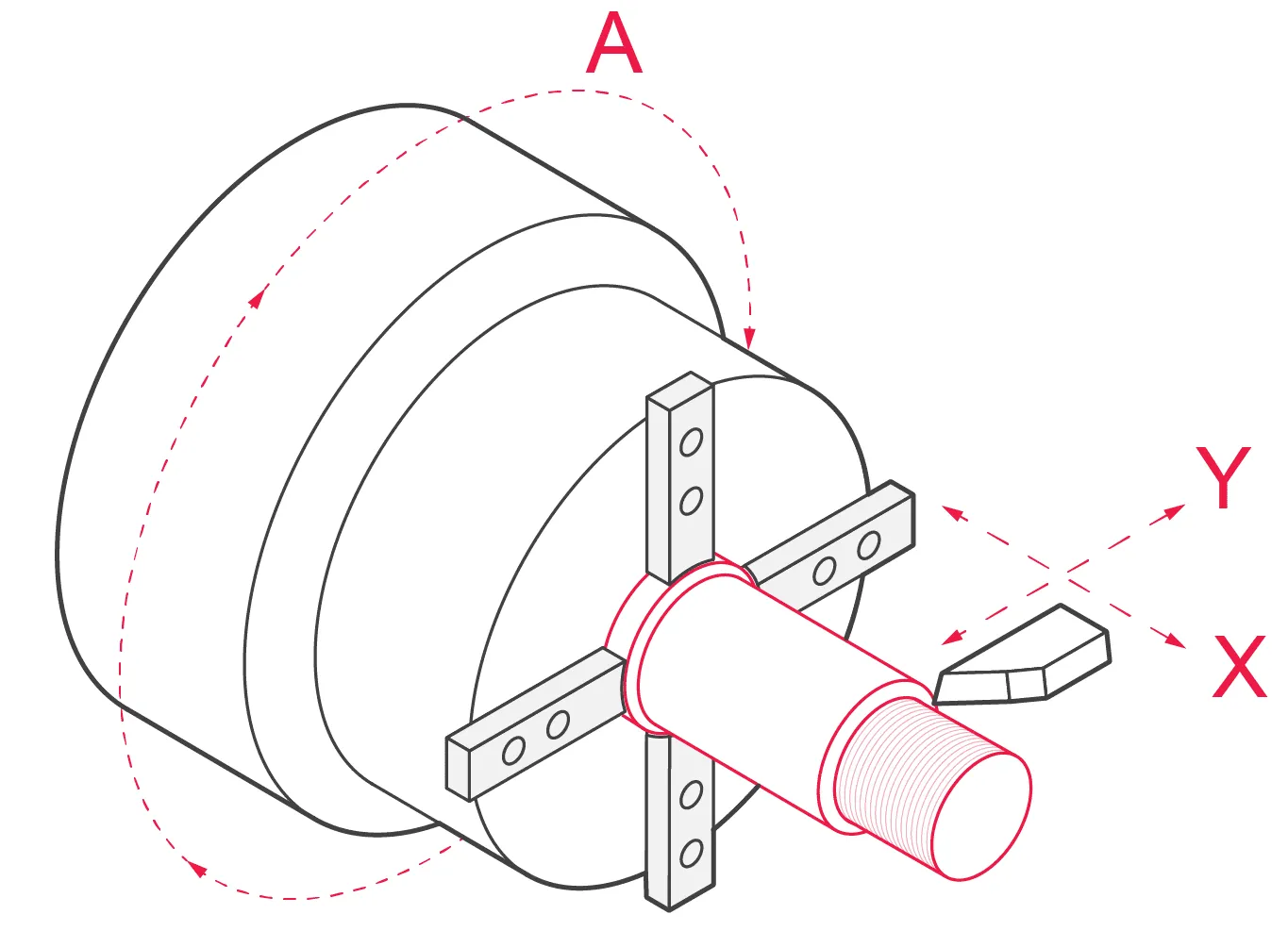 A

Y

X