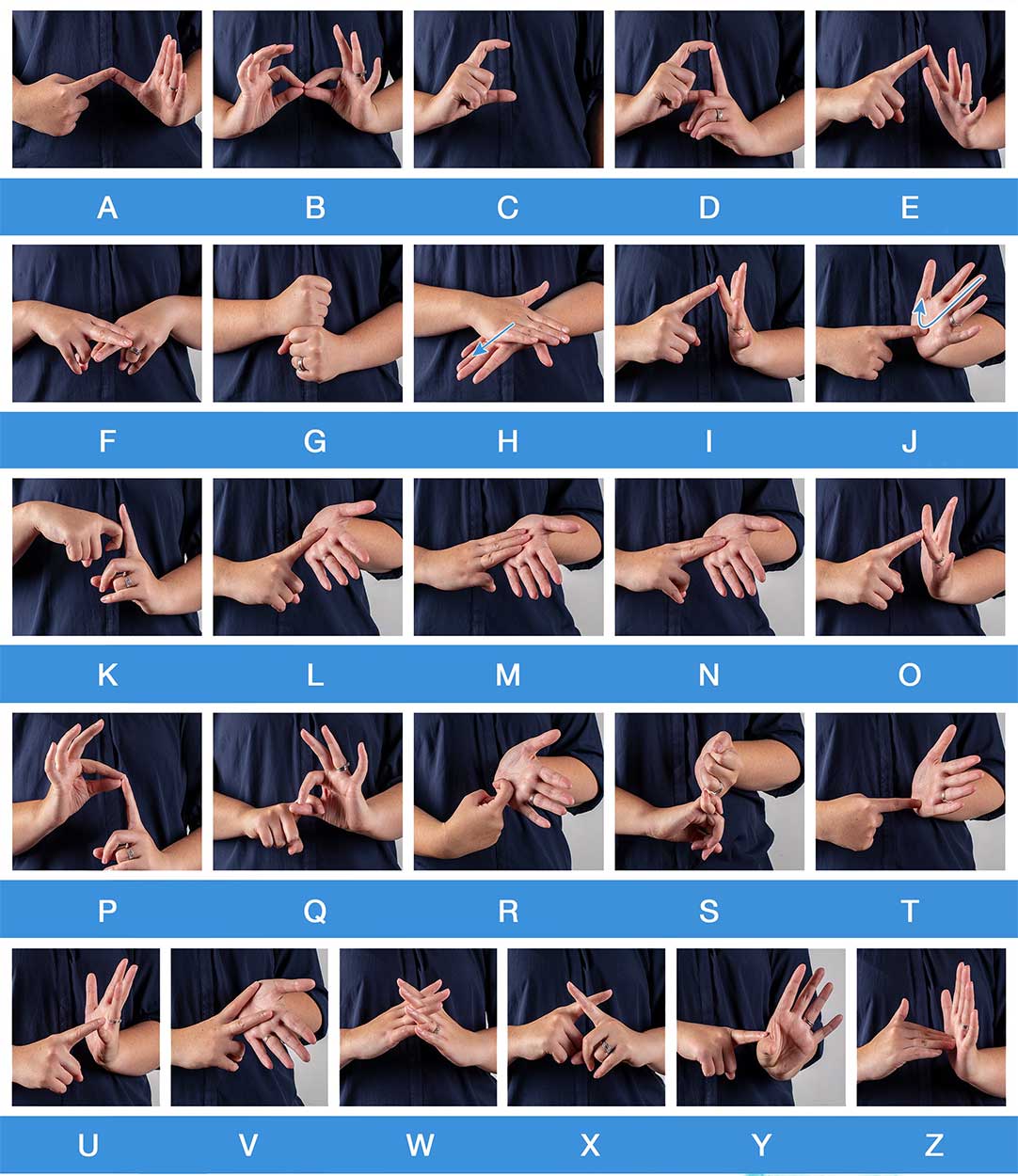 A B C D E

F G H I J

K L M N O

P Q R S T

U V W X Y Z