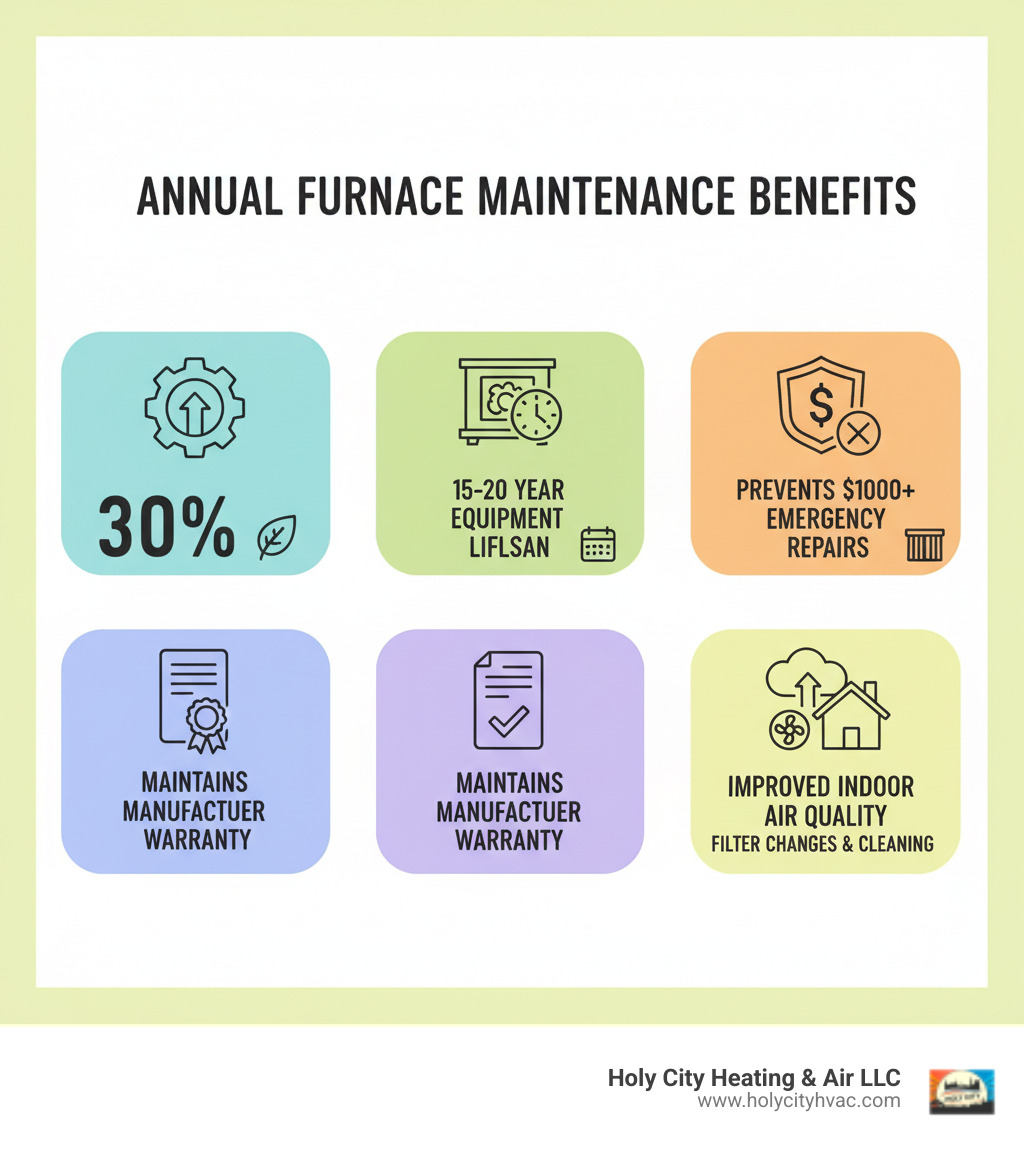 ANNUAL FURNACE MAINTENANCE BENEFITS

30%

15-20 YEAR EQUIPMENT LIFLSAN

PREVENTS $1000+ EMERGENCY REPAIRS

MAINTAINS MANUFACTUER WARRANTY

MAINTAINS MANUFACTUER WARRANTY

IMPROVED INDOOR AIR QUALITY
FILTER CHANGES & CLEANING

Holy City Heating & Air LLC
www.holycityhvac.com