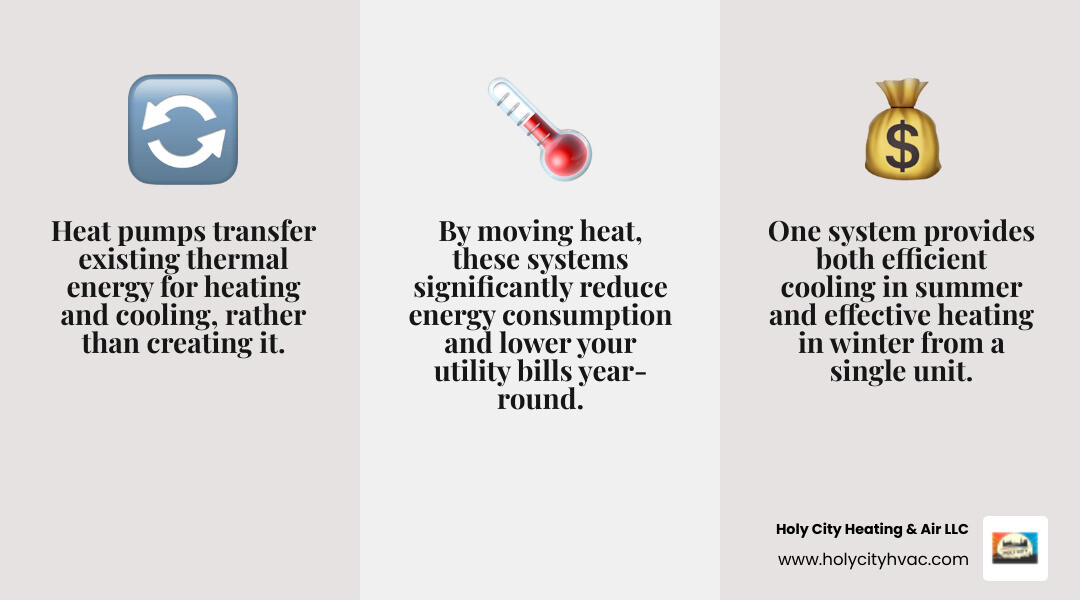 Heat pumps transfer existing thermal energy for heating and cooling, rather than creating it.

By moving heat, these systems significantly reduce energy consumption and lower your utility bills year-round.

One system provides both efficient cooling in summer and effective heating in winter from a single unit.

Holy City Heating & Air LLC
www.holycityhvac.com