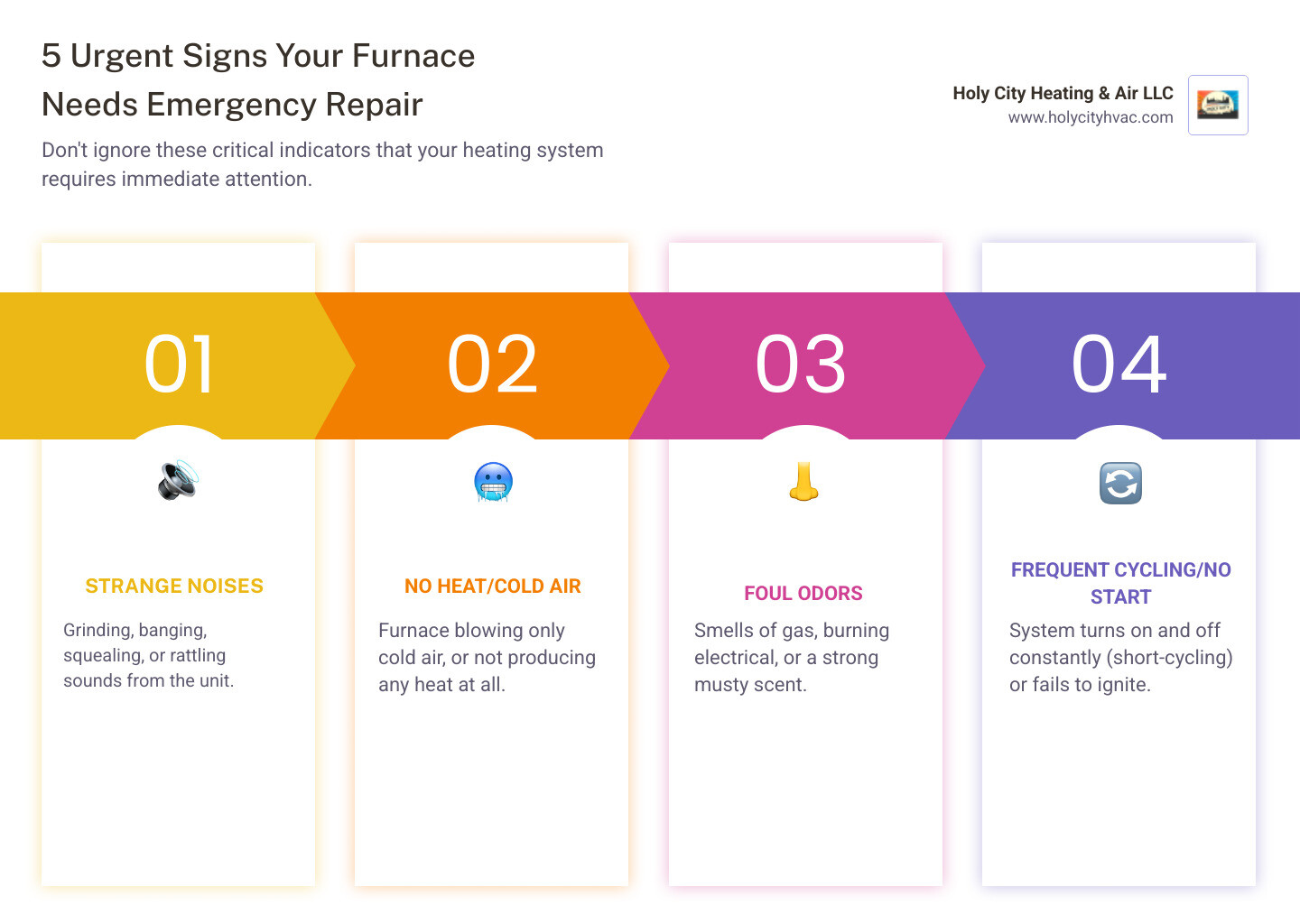 5 Urgent Signs Your Furnace Needs Emergency Repair

Don't ignore these critical indicators that your heating system requires immediate attention.

Holy City Heating & Air LLC
www.holycityhvac.com

01

STRANGE NOISES

Grinding, banging, squealing, or rattling sounds from the unit.

02

NO HEAT/COLD AIR

Furnace blowing only cold air, or not producing any heat at all.

03

FOUL ODORS

Smells of gas, burning electrical, or a strong musty scent.

04

FREQUENT CYCLING/NO START

System turns on and off constantly (short-cycling) or fails to ignite.