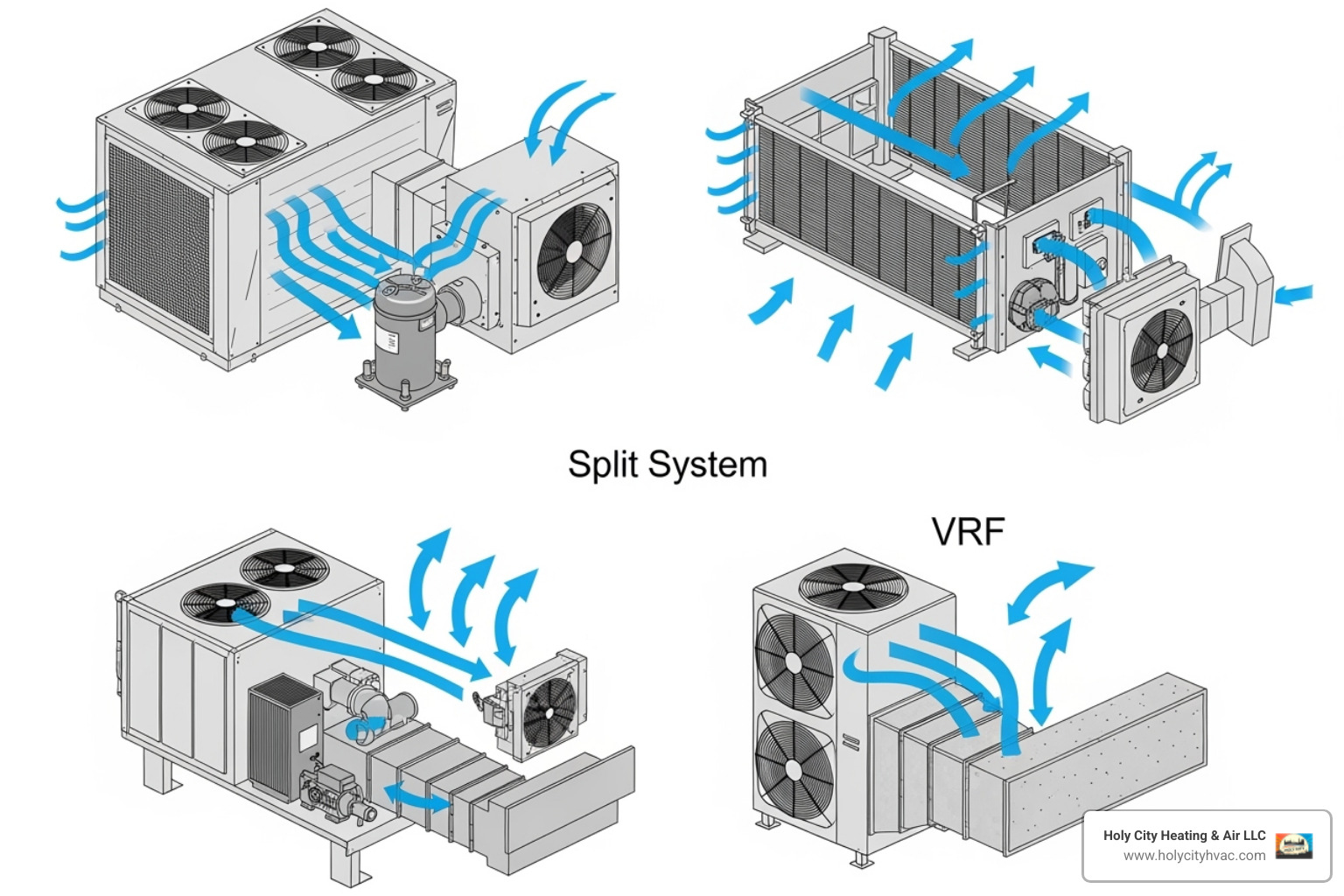 Split System

VRF

Holy City Heating & Air LLC
www.holycityhvac.com