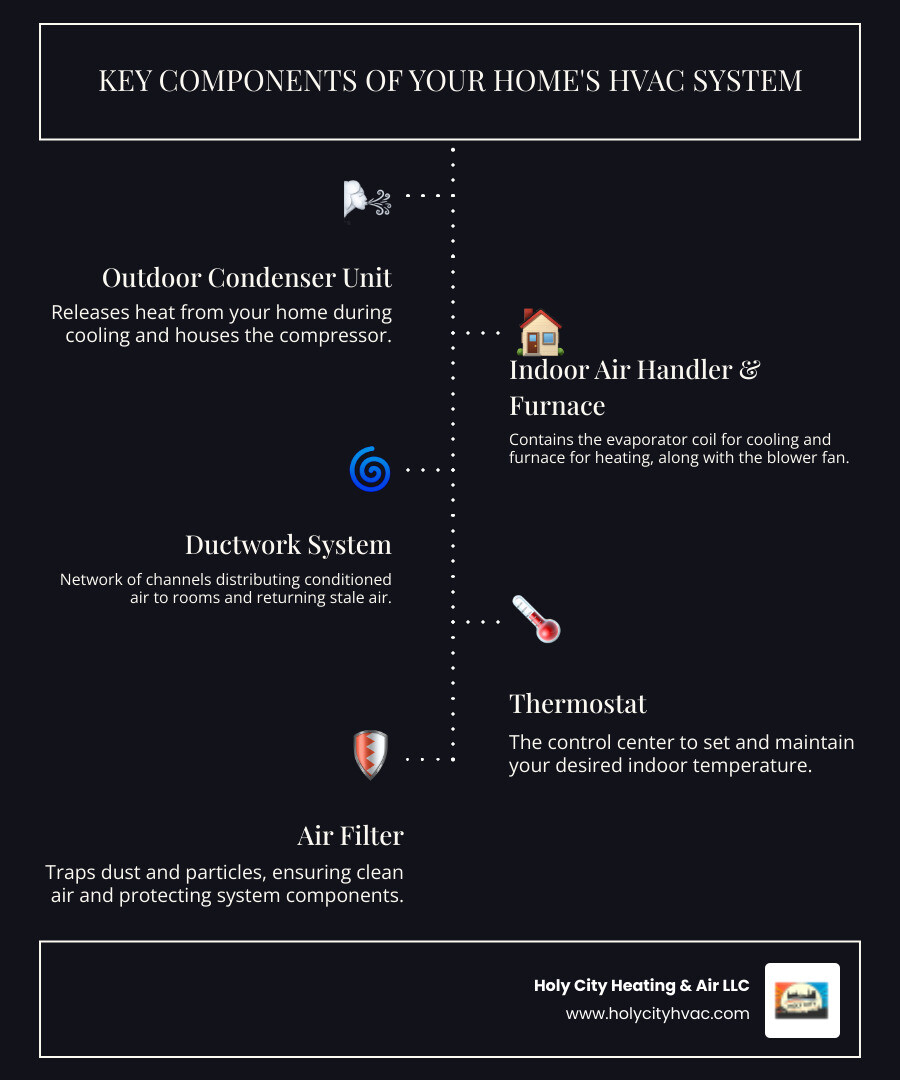 KEY COMPONENTS OF YOUR HOME'S HVAC SYSTEM

Outdoor Condenser Unit

Releases heat from your home during cooling and houses the compressor.

Indoor Air Handler & Furnace

Contains the evaporator coil for cooling and furnace for heating, along with the blower fan.

Ductwork System

Network of channels distributing conditioned air to rooms and returning stale air.

Thermostat

The control center to set and maintain your desired indoor temperature.

Air Filter

Traps dust and particles, ensuring clean air and protecting system components.

Holy City Heating & Air LLC
www.holycityhvac.com