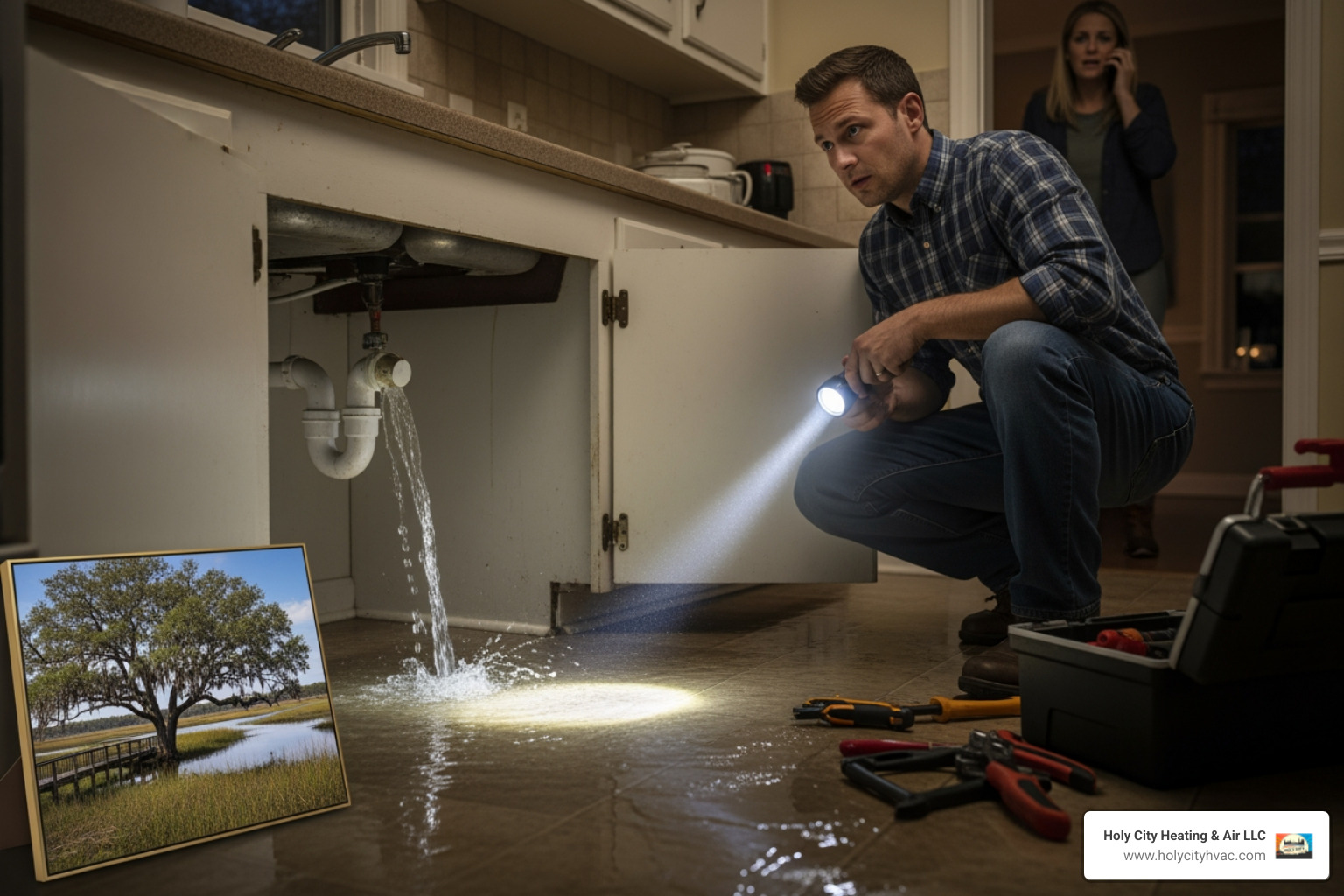 Holy City Heating & Air LLC
www.holycityhvac.com