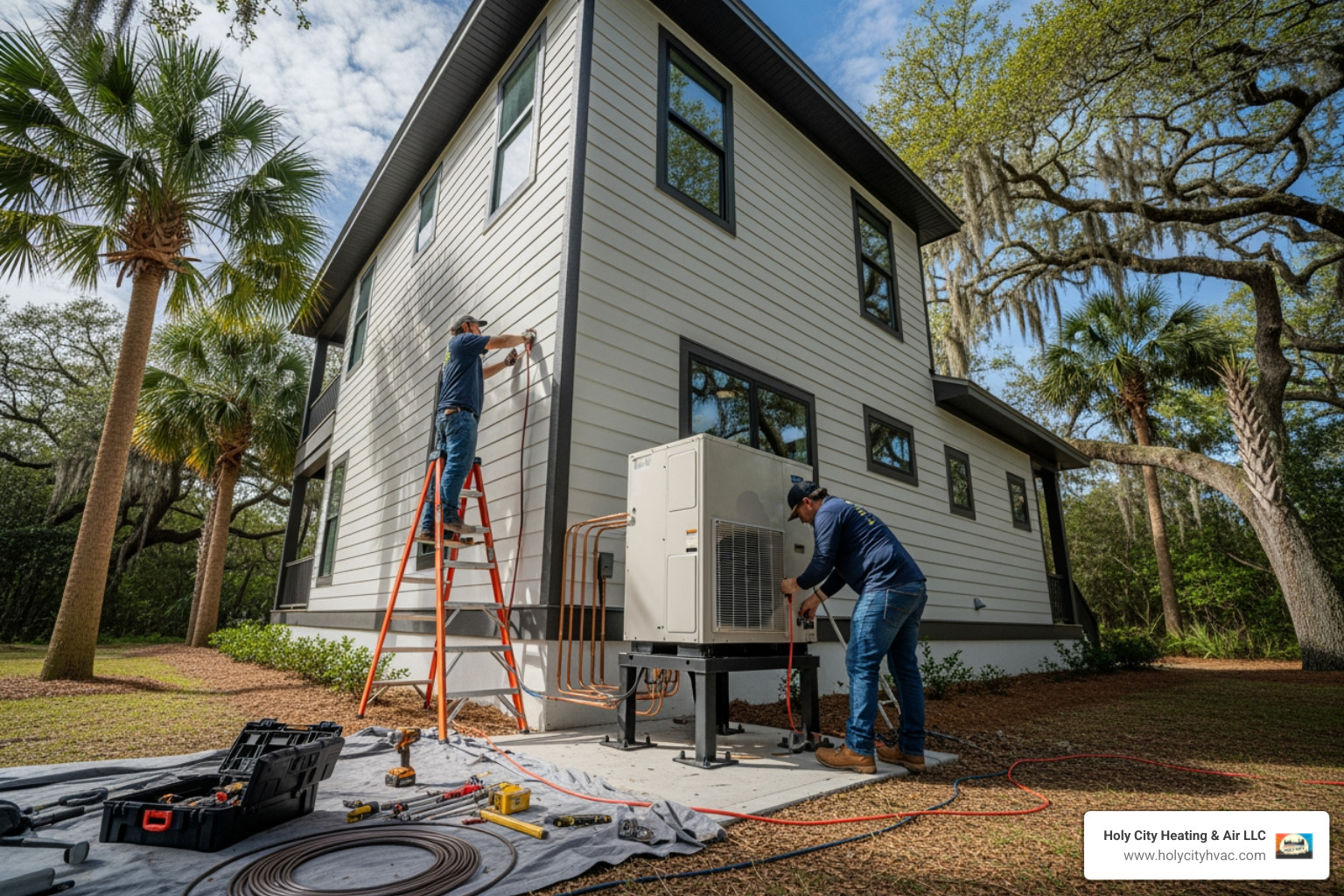 Holy City Heating & Air LLC
www.holycityhvac.com