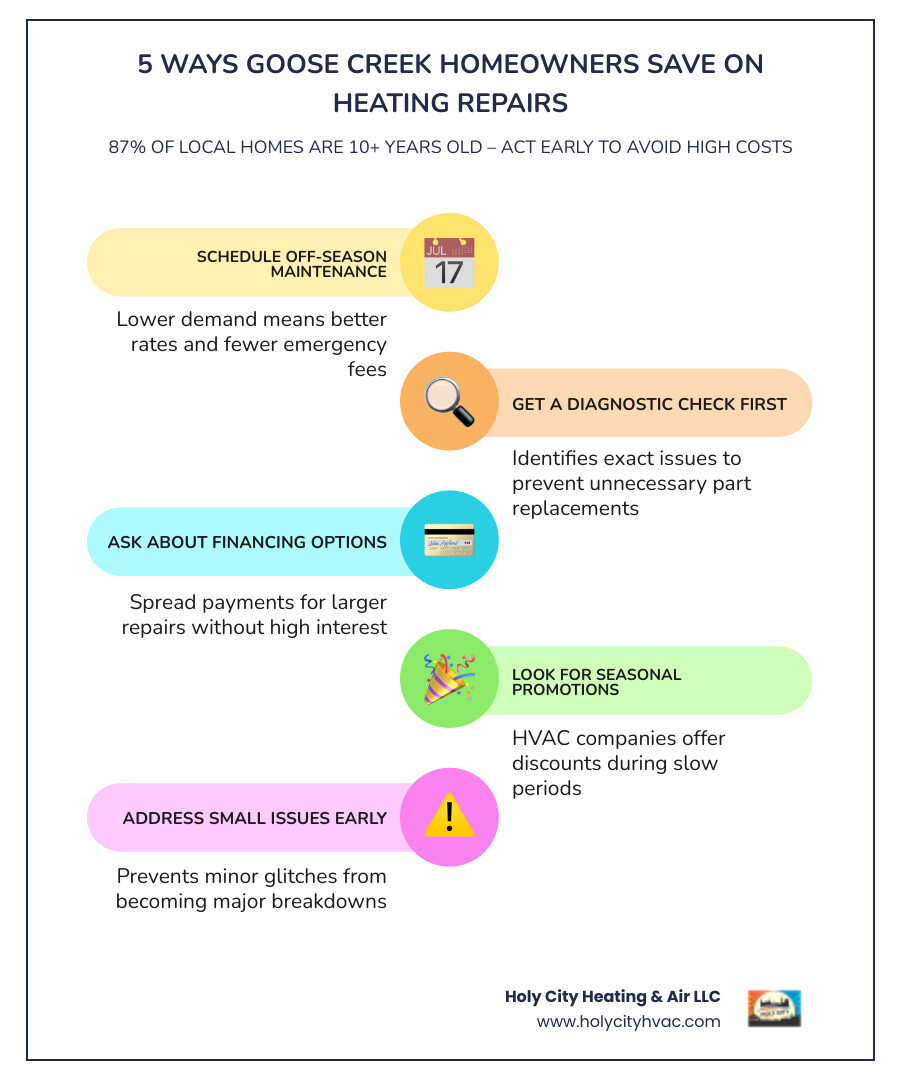 5 WAYS GOOSE CREEK HOMEOWNERS SAVE ON HEATING REPAIRS

87% OF LOCAL HOMES ARE 10+ YEARS OLD – ACT EARLY TO AVOID HIGH COSTS

SCHEDULE OFF-SEASON MAINTENANCE

JUL 17

Lower demand means better rates and fewer emergency fees

GET A DIAGNOSTIC CHECK FIRST

Identifies exact issues to prevent unnecessary part replacements

ASK ABOUT FINANCING OPTIONS

Spread payments for larger repairs without high interest

LOOK FOR SEASONAL PROMOTIONS

HVAC companies offer discounts during slow periods

ADDRESS SMALL ISSUES EARLY

Prevents minor glitches from becoming major breakdowns

Holy City Heating & Air LLC
www.holycityhvac.com