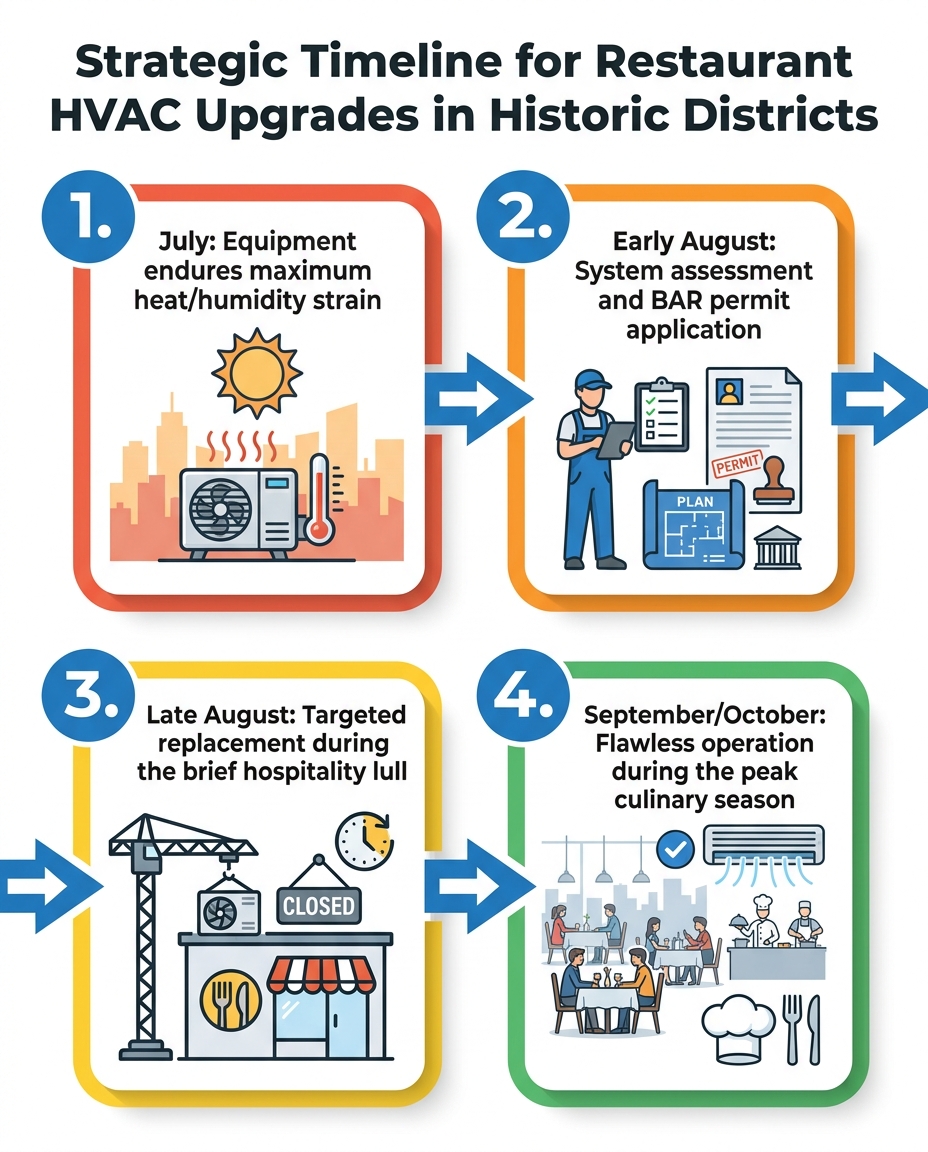 Strategic Timeline for Restaurant HVAC Upgrades in Historic Districts

1.

July: Equipment endures maximum heat/humidity strain

2.

Early August: System assessment and BAR permit application

PERMIT

PLAN

3.

Late August: Targeted replacement during the brief hospitality lull

CLOSED

4.

September/October: Flawless operation during the peak culinary season