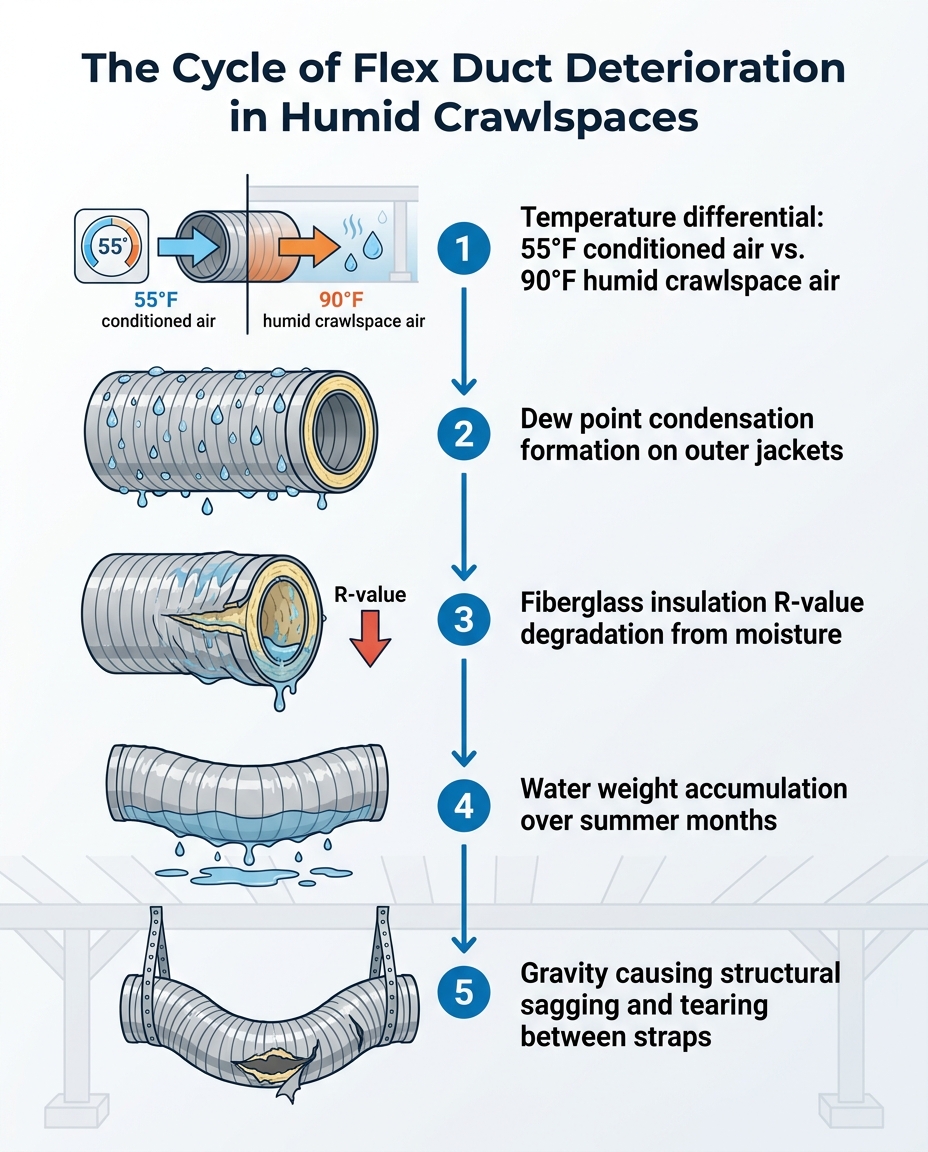 The Cycle of Flex Duct Deterioration in Humid Crawlspaces

55°

55°F
conditioned air

90°F
humid crawlspace air

1
Temperature differential: 55°F conditioned air vs. 90°F humid crawlspace air

2
Dew point condensation formation on outer jackets

R-value

3
Fiberglass insulation R-value degradation from moisture

4
Water weight accumulation over summer months

5
Gravity causing structural sagging and tearing between straps