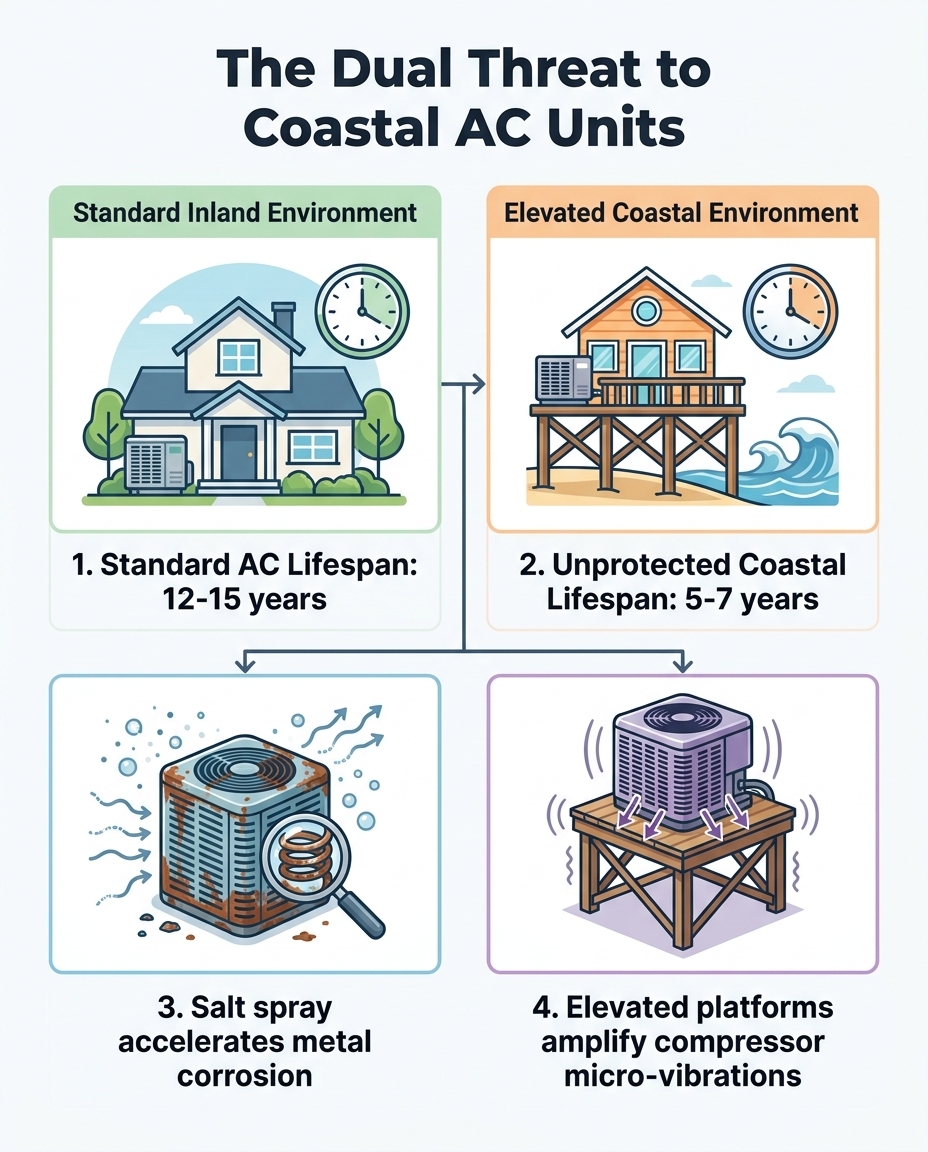 The Dual Threat to Coastal AC Units

Standard Inland Environment

1. Standard AC Lifespan: 12-15 years

Elevated Coastal Environment

2. Unprotected Coastal Lifespan: 5-7 years

3. Salt spray accelerates metal corrosion

4. Elevated platforms amplify compressor micro-vibrations