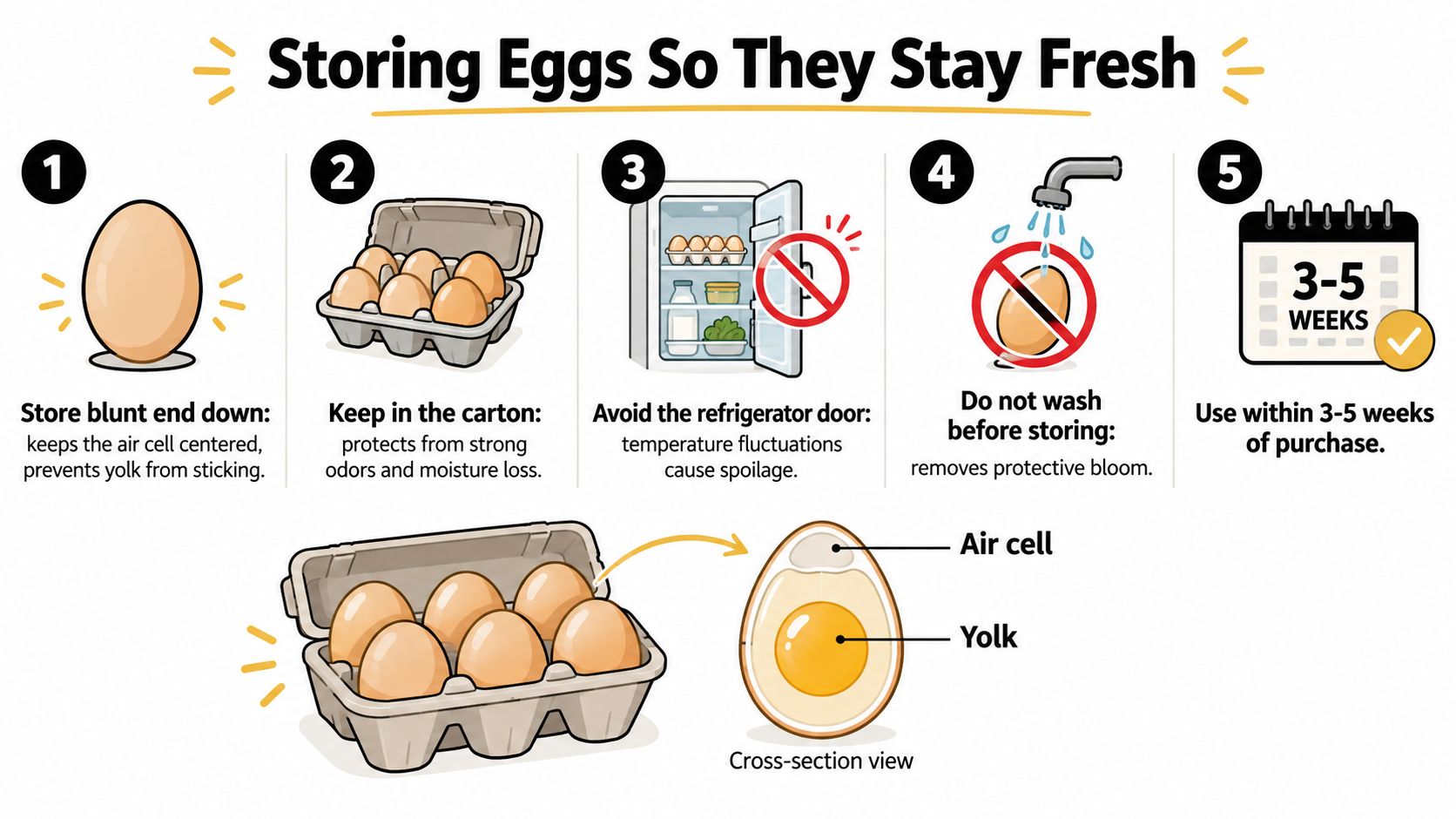 Storing Eggs So They Stay Fresh

1

Store blunt end down: keeps the air cell centered, prevents yolk from sticking.

2

Keep in the carton: protects from strong odors and moisture loss.

3

Avoid the refrigerator door: temperature fluctuations cause spoilage.

4

Do not wash before storing: removes protective bloom.

5

3-5 WEEKS

Use within 3-5 weeks of purchase.

Air cell

Yolk

Cross-section view