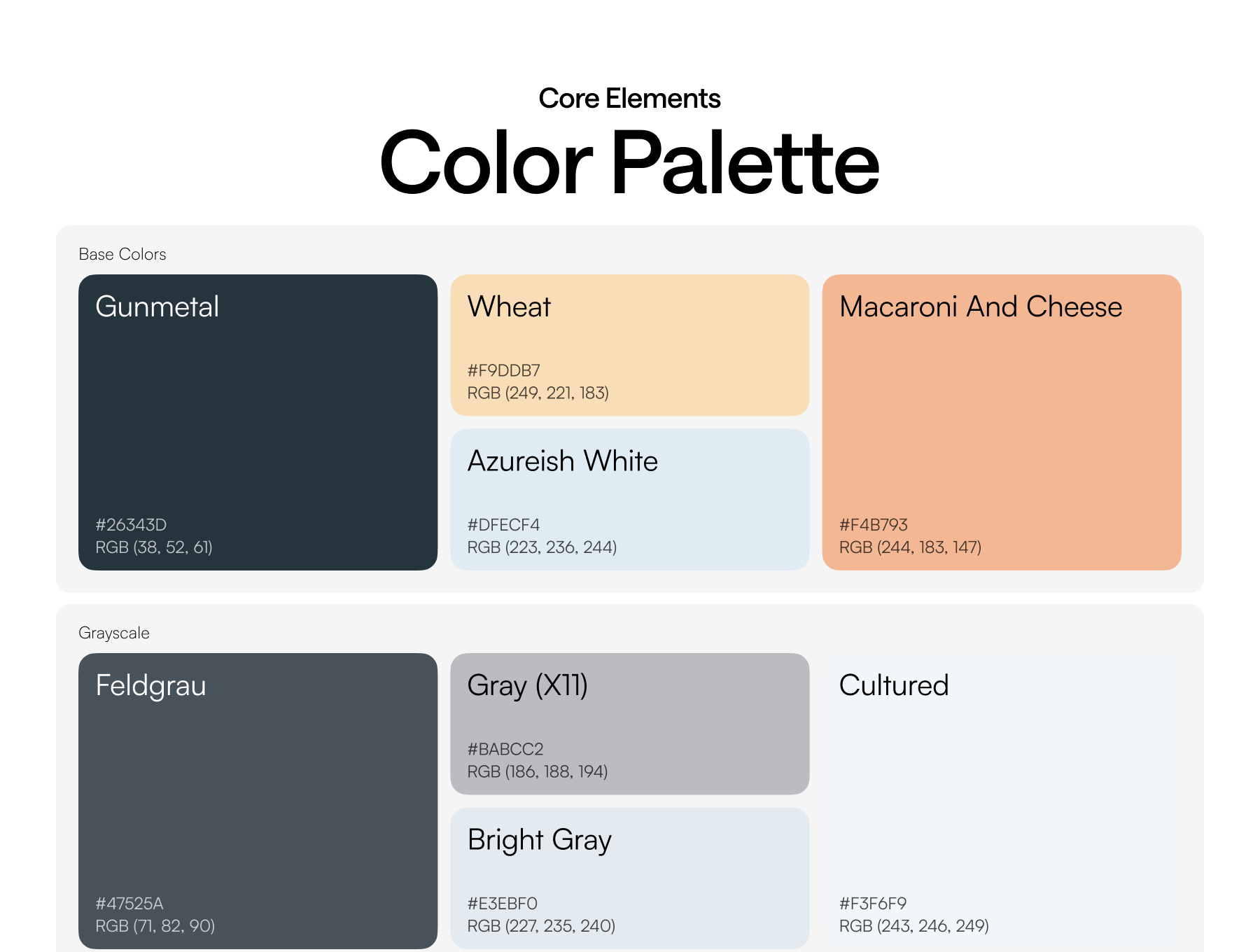 Core Elements

Color Palette

Base Colors

Gunmetal

#26343D
RGB (38, 52, 61)

Wheat

#F9DDB7
RGB (249, 221, 183)

Azureish White

#DFECF4
RGB (223, 236, 244)

Macaroni And Cheese

#F4B793
RGB (244, 183, 147)

Grayscale

Feldgrau

#47525A
RGB (71, 82, 90)

Gray (X11)

#BABCC2
RGB (186, 188, 194)

Bright Gray

#E3EBF0
RGB (227, 235, 240)

Cultured

#F3F6F9
RGB (243, 246, 249)