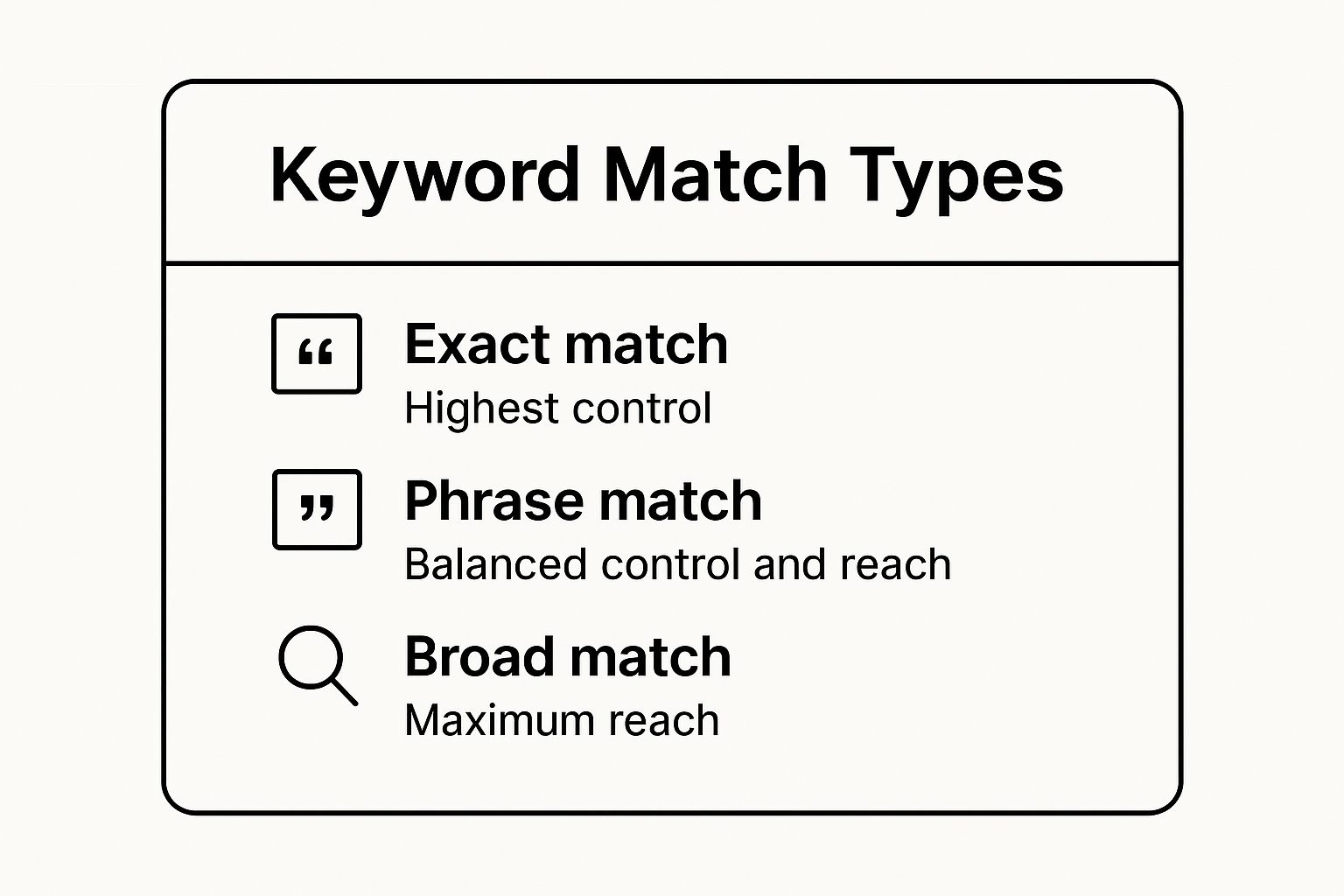 Keyword Match Types

“ Exact match
Highest control

” Phrase match
Balanced control and reach

Broad match
Maximum reach