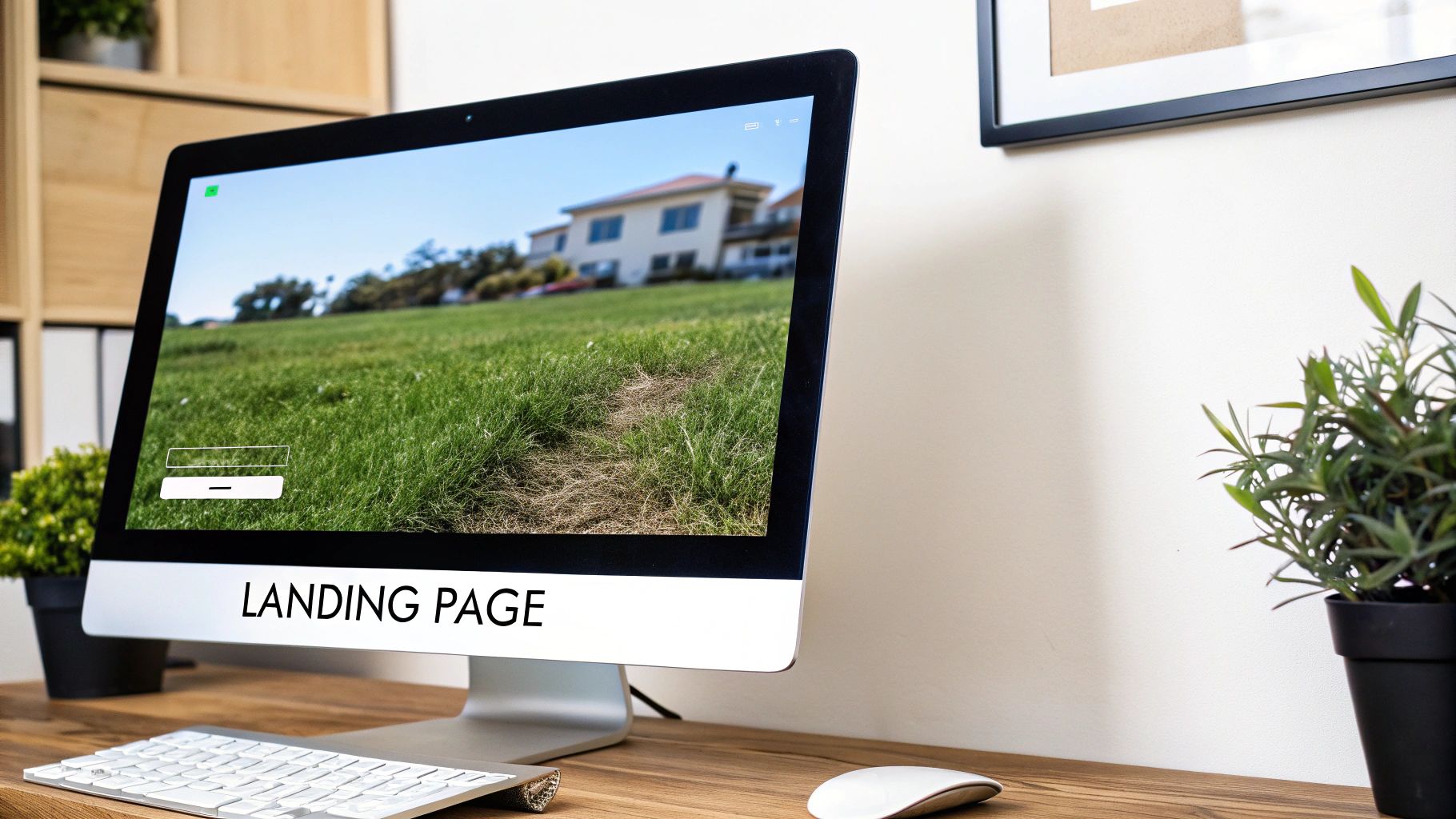 LANDING PAGE