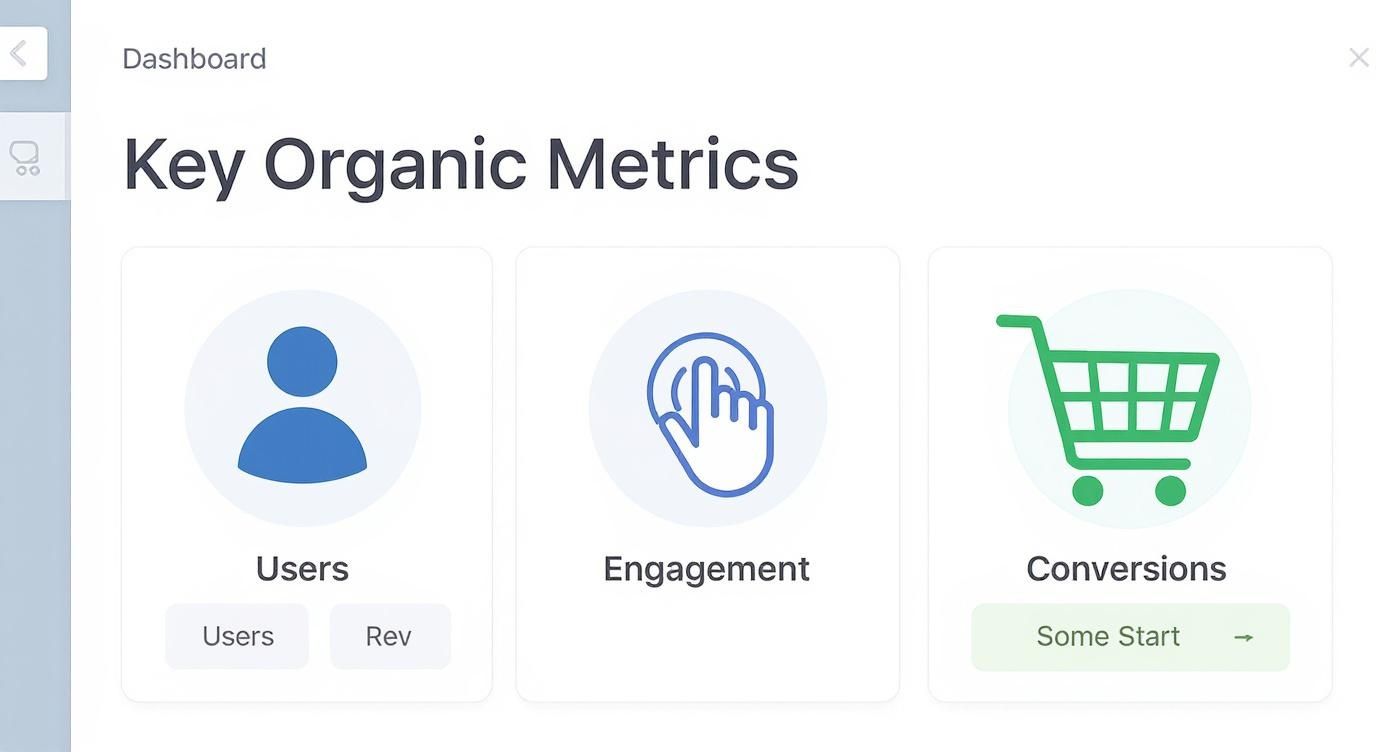 Dashboard

Key Organic Metrics

Users

Users

Rev

Engagement

Conversions

Some Start →