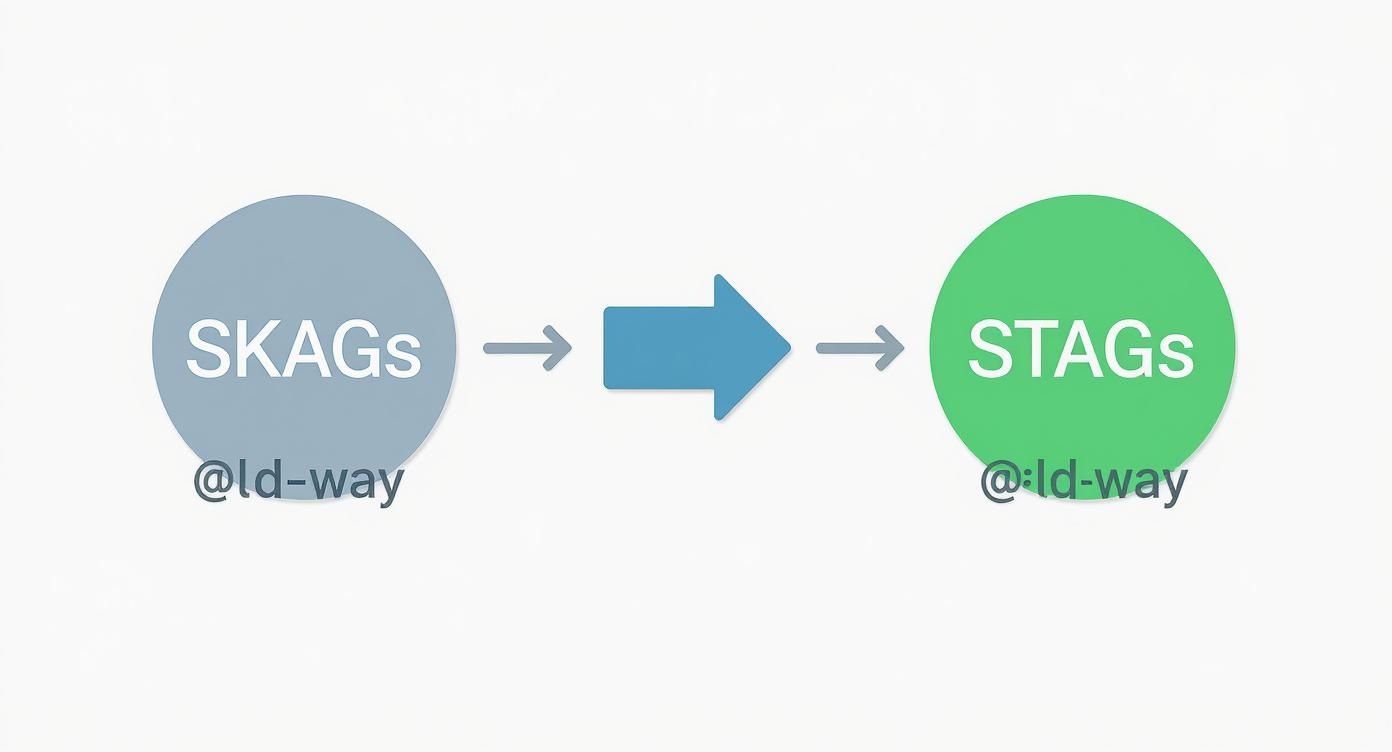 SKAGs
@ld-way

STAGs
@:ld-way