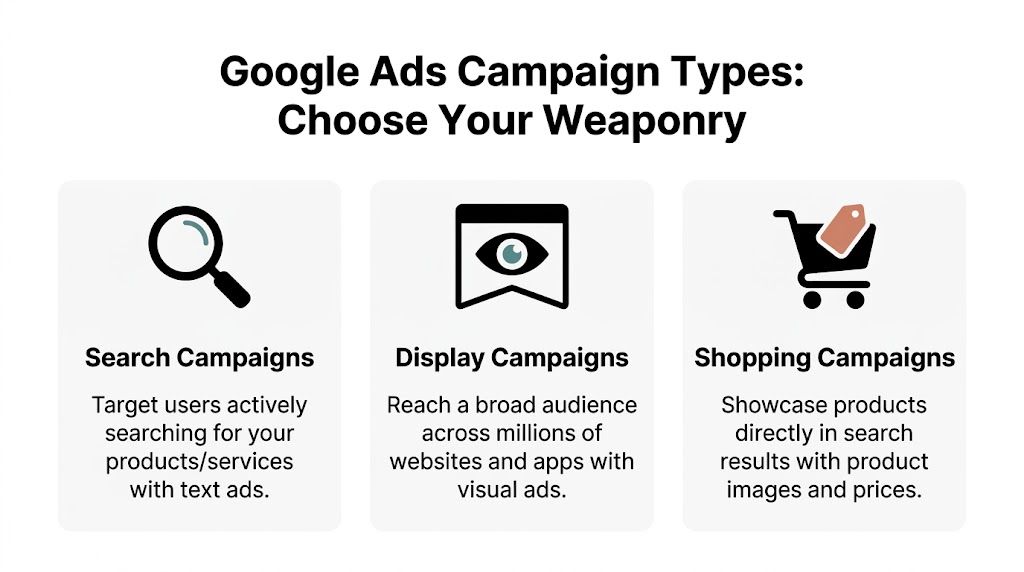 Google Ads Campaign Types: Choose Your Weaponry

Search Campaigns

Target users actively searching for your products/services with text ads.

Display Campaigns

Reach a broad audience across millions of websites and apps with visual ads.

Shopping Campaigns

Showcase products directly in search results with product images and prices.