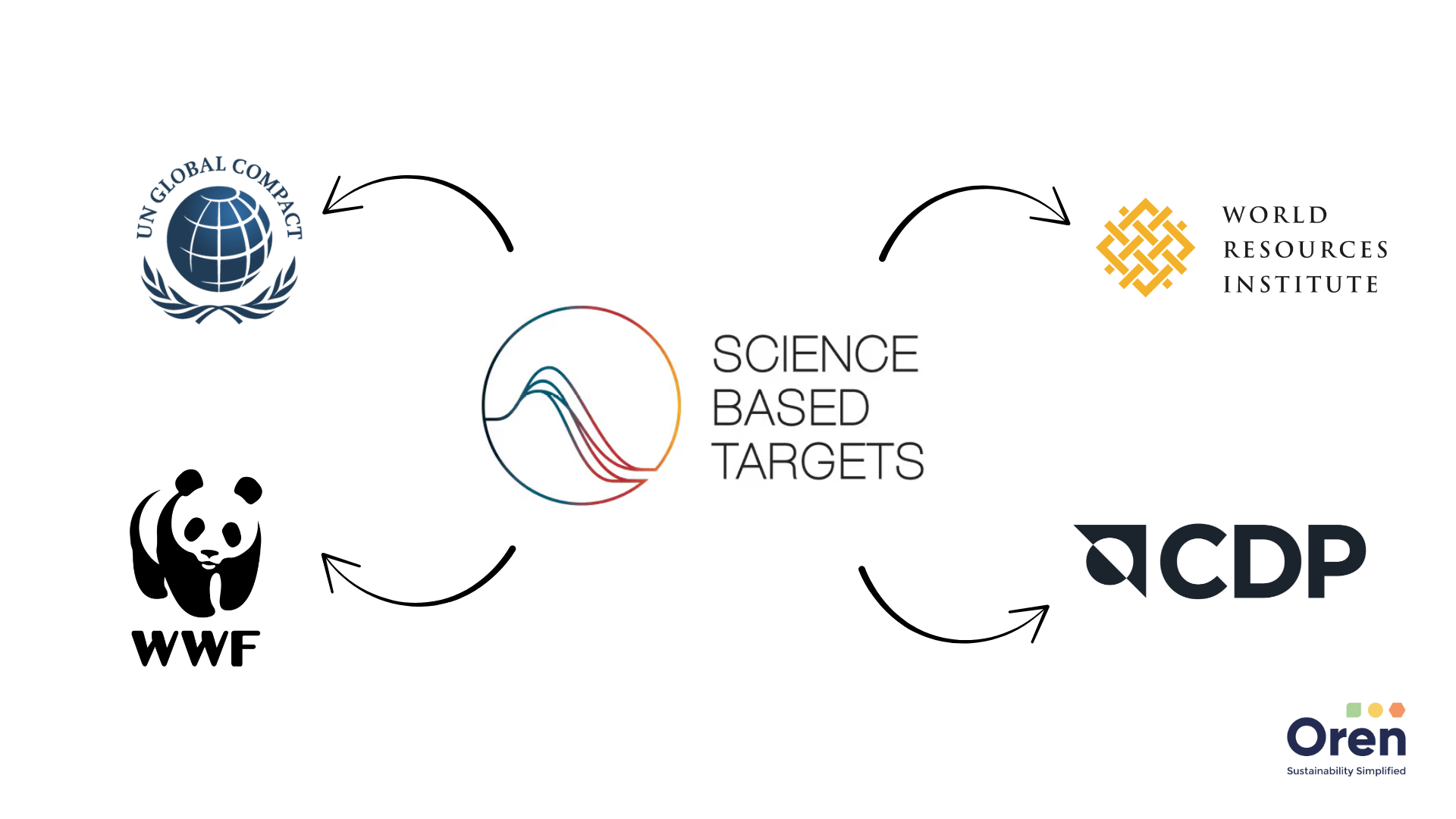 UN GLOBAL COMPACT

WORLD RESOURCES INSTITUTE

SCIENCE BASED TARGETS

WWF

CDP

Oren
Sustainability Simplified