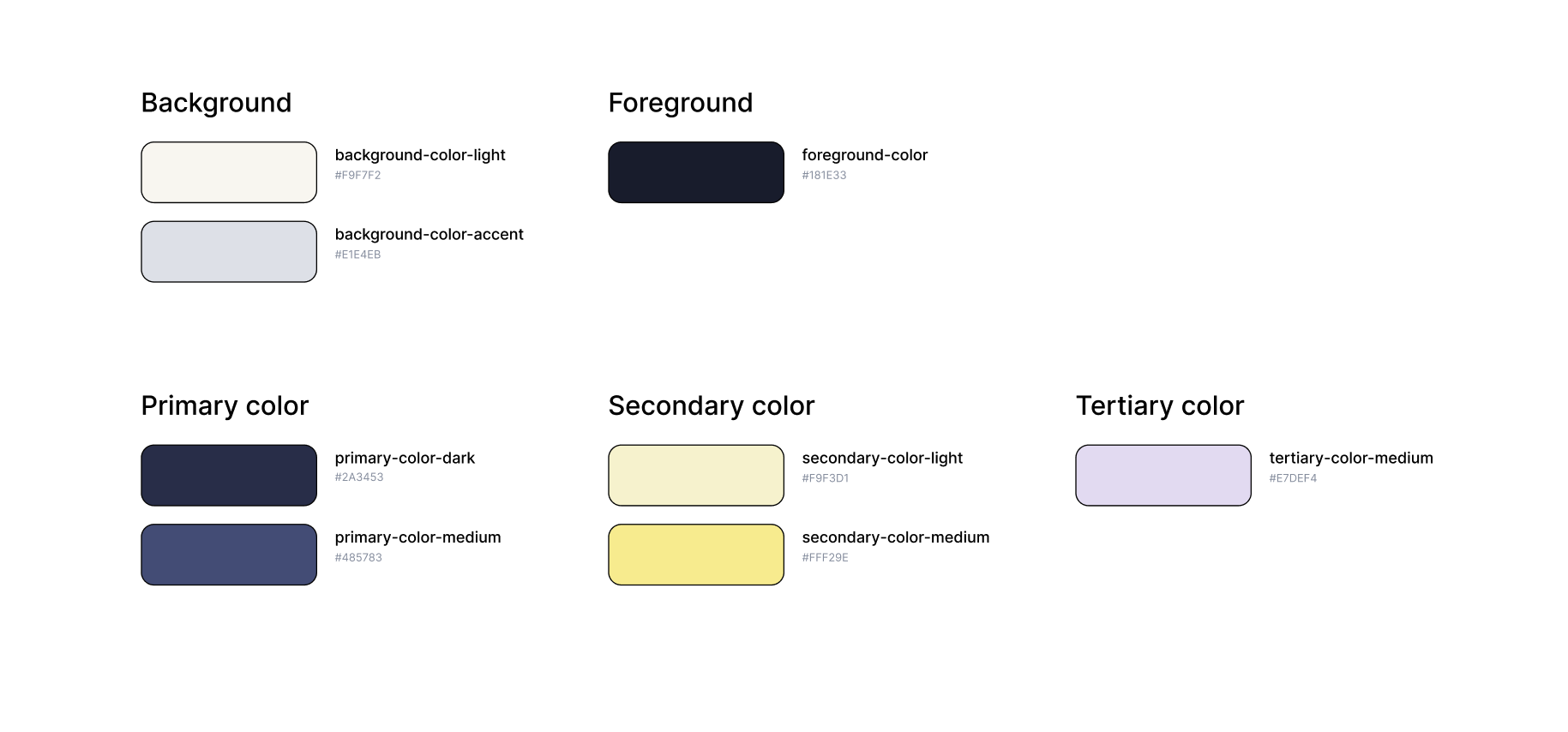 Background

background-color-light
#F9F7F2

background-color-accent
#E1E4EB

Foreground

foreground-color
#181E33

Primary color

primary-color-dark
#2A3453

primary-color-medium
#485783

Secondary color

secondary-color-light
#F9F3D1

secondary-color-medium
#FFF29E

Tertiary color

tertiary-color-medium
#E7DEF4