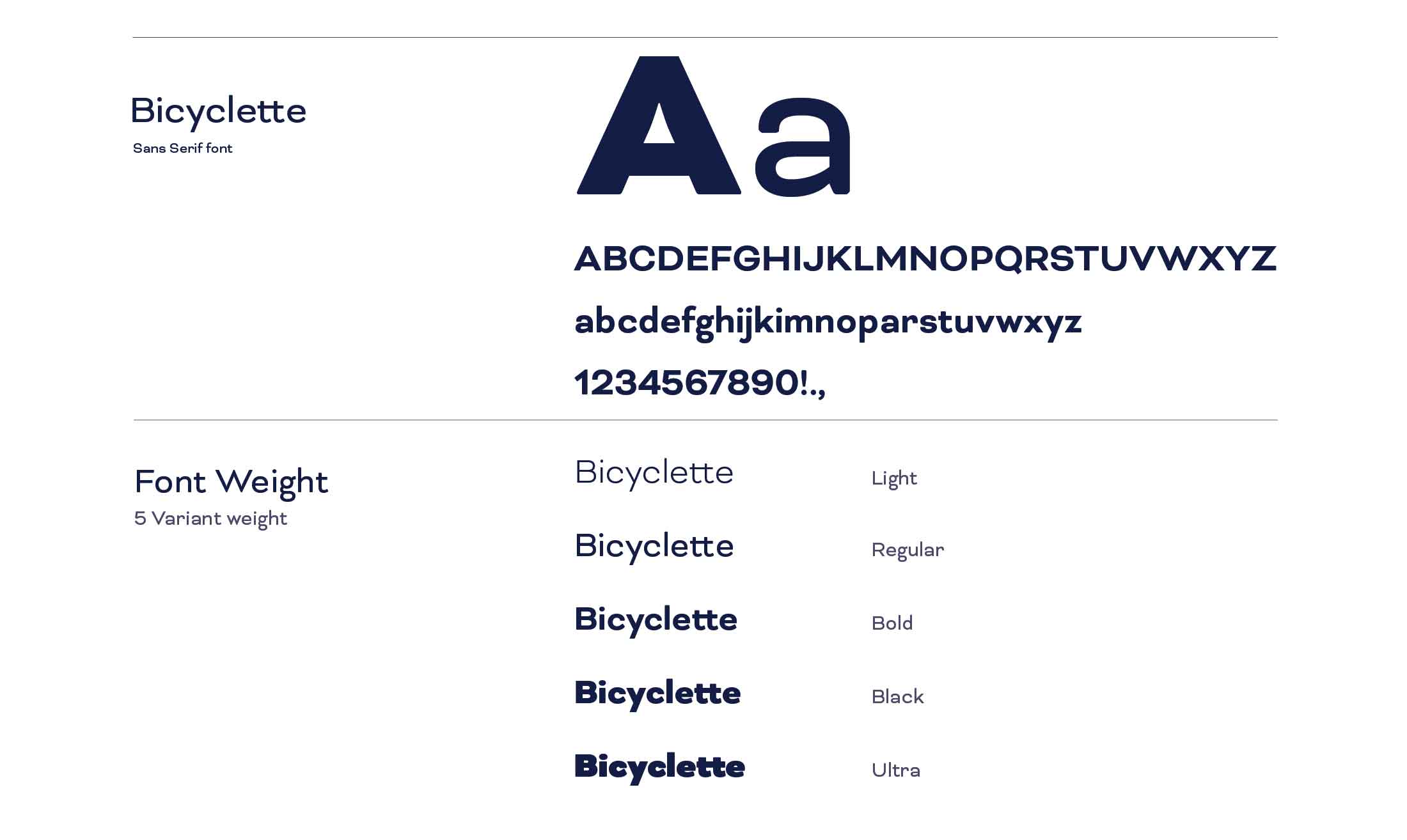 Bicyclette
Sans Serif font

Aa

ABCDEFGHIJKLMNOPQRSTUVWXYZ

abcdefghijkimnoparstuvwxyz

1234567890!.,

Font Weight
5 Variant weight

Bicyclette Light

Bicyclette Regular

Bicyclette Bold

Bicyclette Black

Bicyclette Ultra