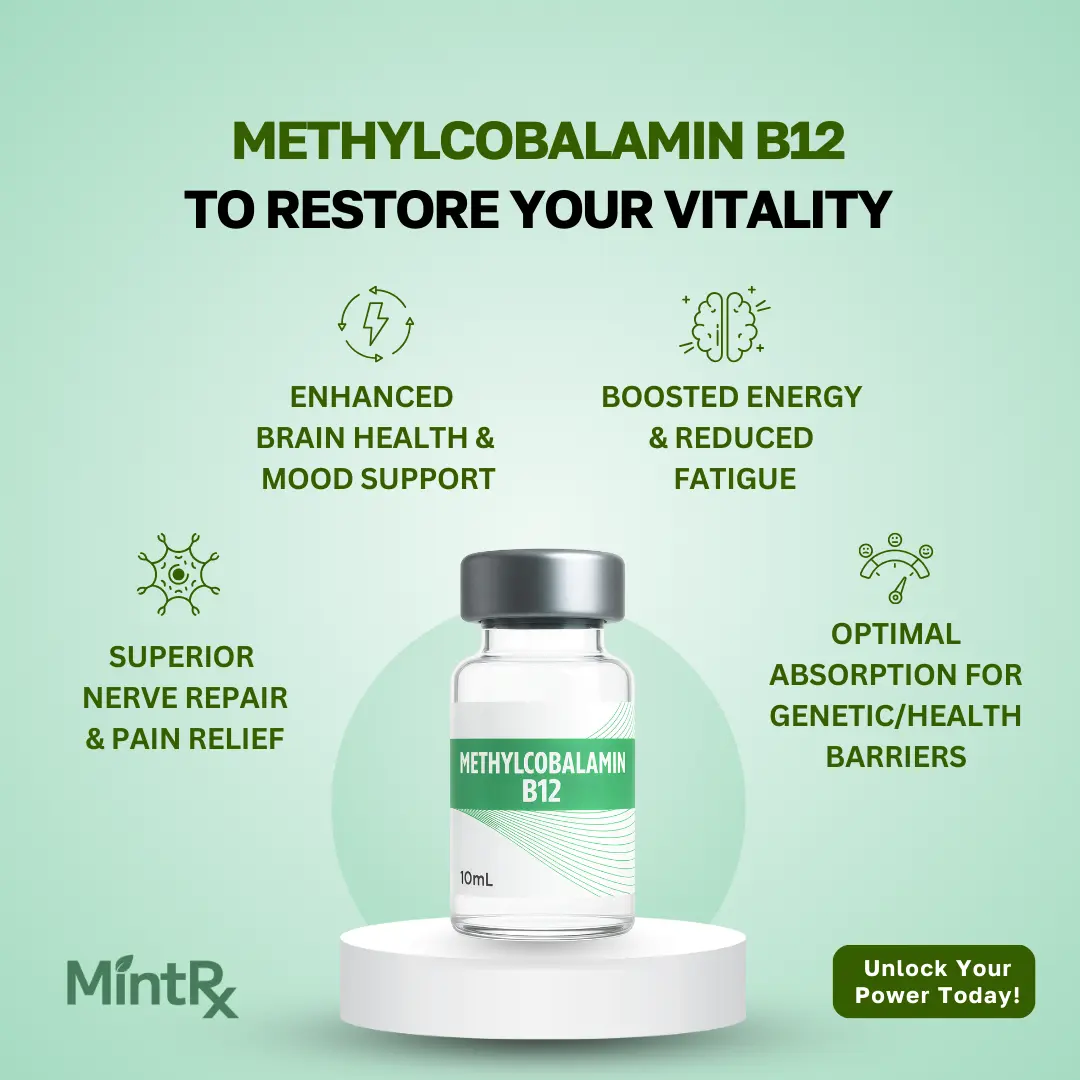 METHYLCOBALAMIN B12
TO RESTORE YOUR VITALITY

ENHANCED BRAIN HEALTH & MOOD SUPPORT

BOOSTED ENERGY & REDUCED FATIGUE

SUPERIOR NERVE REPAIR & PAIN RELIEF

OPTIMAL ABSORPTION FOR GENETIC/HEALTH BARRIERS

METHYLCOBALAMIN B12

10mL

MintRx

Unlock Your Power Today!