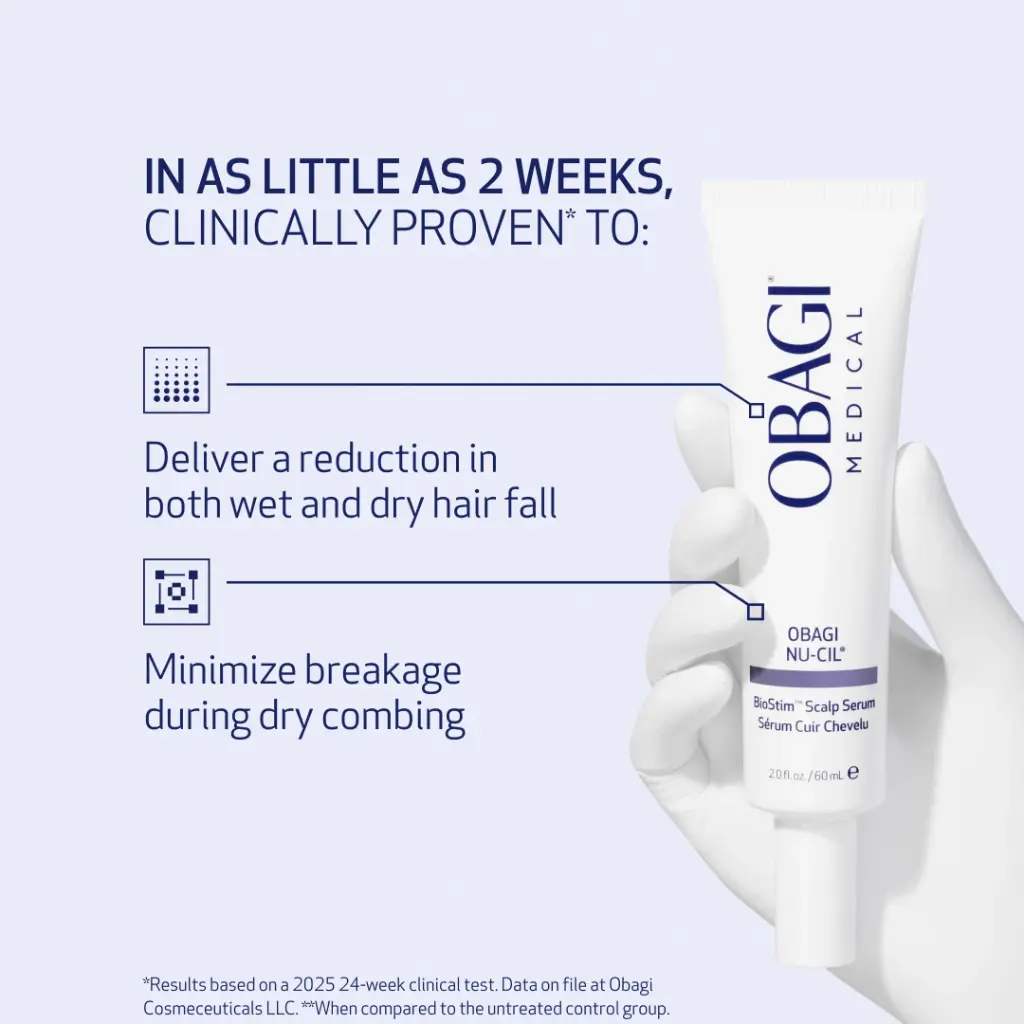 IN AS LITTLE AS 2 WEEKS, CLINICALLY PROVEN* TO:

Deliver a reduction in both wet and dry hair fall

Minimize breakage during dry combing

OBAGI® MEDICAL

OBAGI NU-CIL®

BioStim™ Scalp Serum
Sérum Cuir Chevelu

2.0 fl. oz. / 60 mL ℮

*Results based on a 2025 24-week clinical test. Data on file at Obagi Cosmeceuticals LLC. **When compared to the untreated control group.