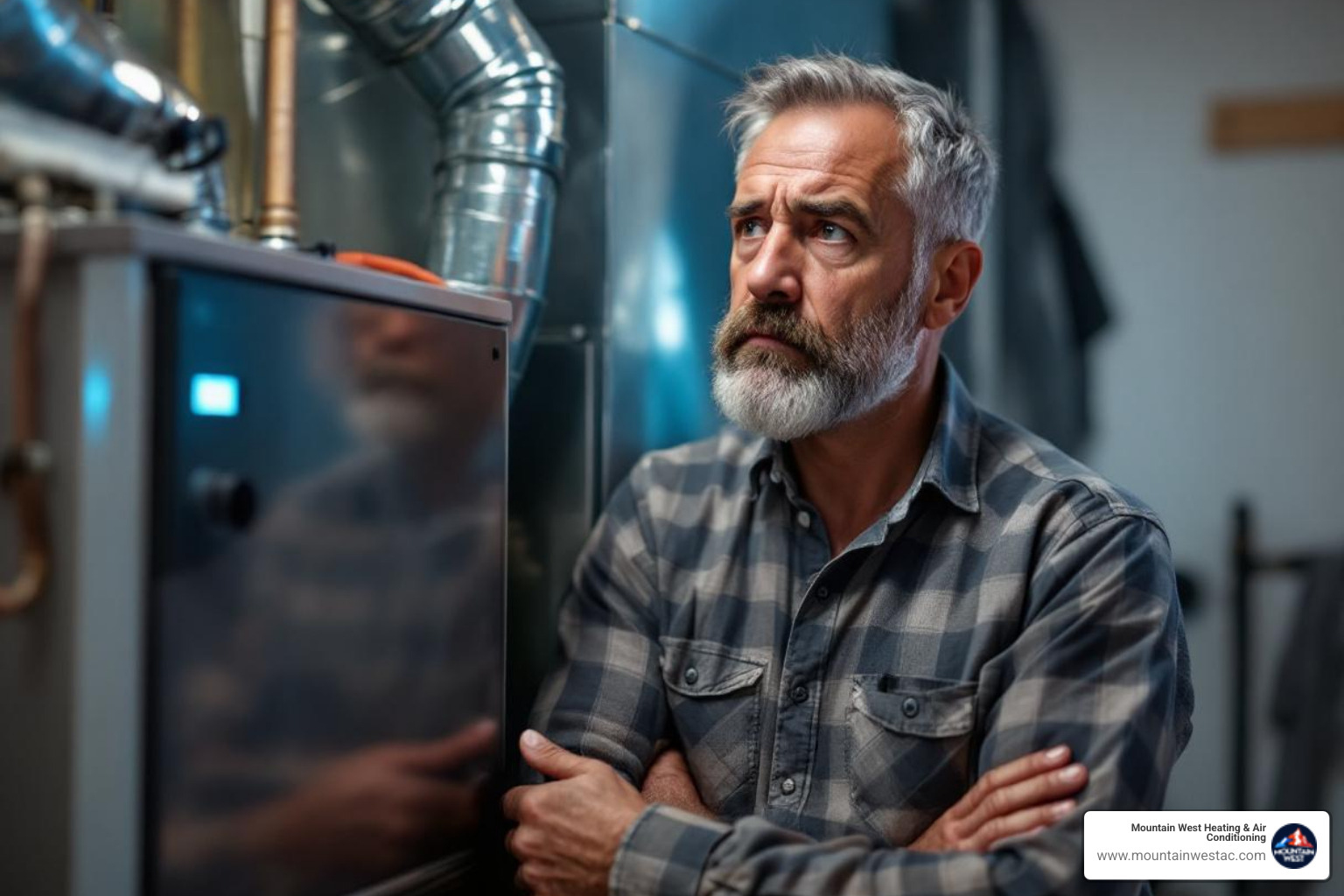 Mountain West Heating & Air Conditioning
www.mountainwestac.com
MOUNTAIN WEST