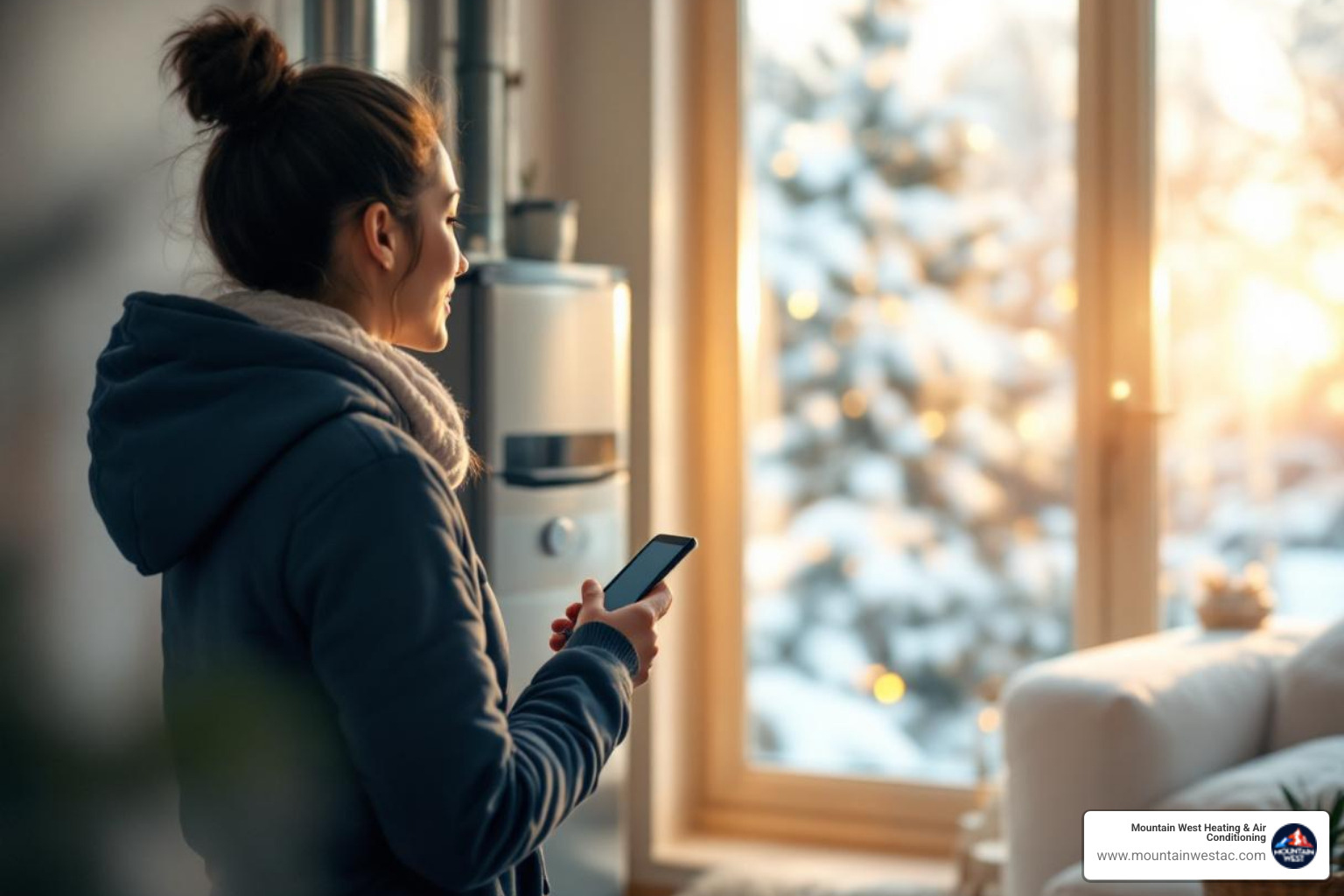 Mountain West Heating & Air Conditioning
www.mountainwestac.com
MOUNTAIN WEST