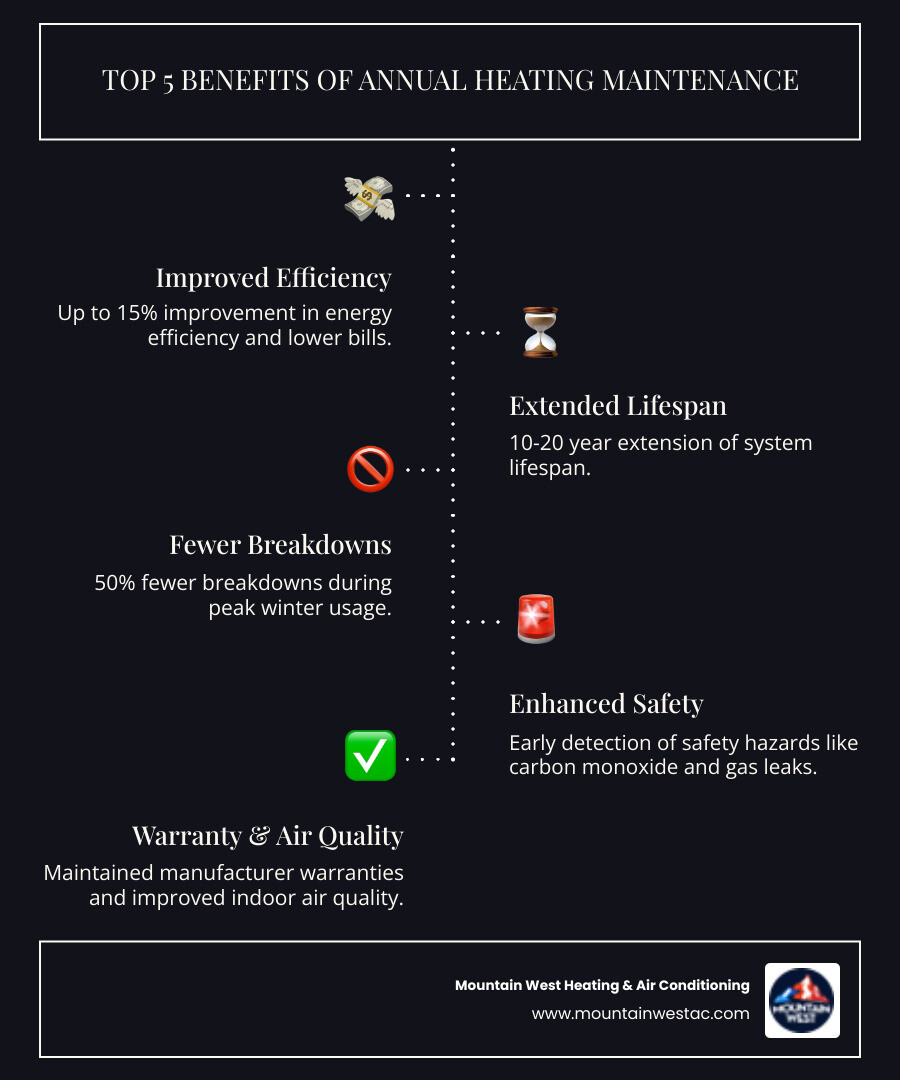 TOP 5 BENEFITS OF ANNUAL HEATING MAINTENANCE

Improved Efficiency

Up to 15% improvement in energy efficiency and lower bills.

Extended Lifespan

10-20 year extension of system lifespan.

Fewer Breakdowns

50% fewer breakdowns during peak winter usage.

Enhanced Safety

Early detection of safety hazards like carbon monoxide and gas leaks.

Warranty & Air Quality

Maintained manufacturer warranties and improved indoor air quality.

Mountain West Heating & Air Conditioning
www.mountainwestac.com

MOUNTAIN WEST