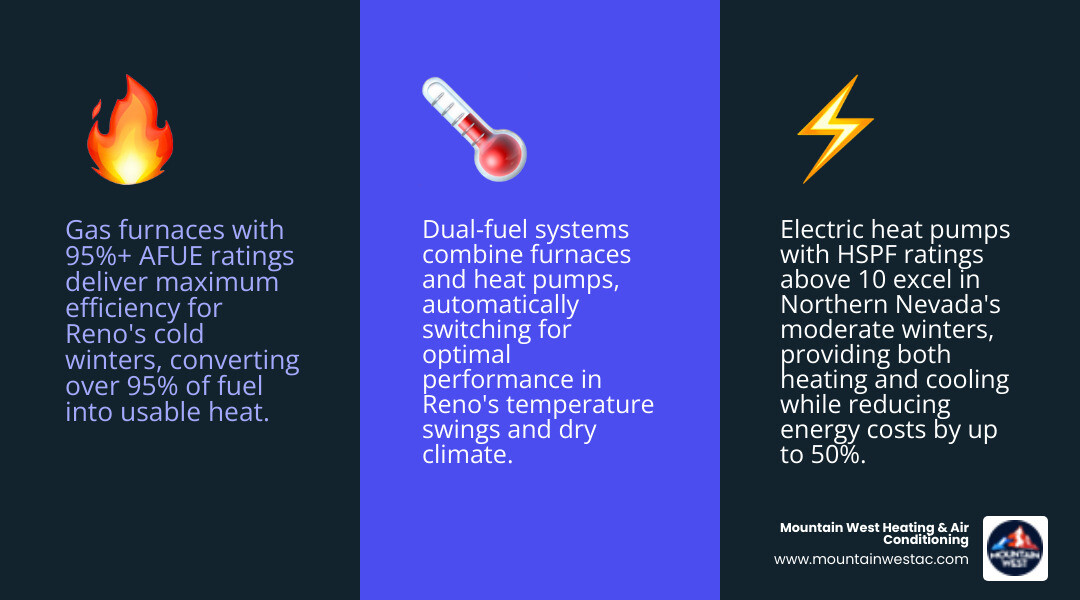 Gas furnaces with 95%+ AFUE ratings deliver maximum efficiency for Reno's cold winters, converting over 95% of fuel into usable heat.

Dual-fuel systems combine furnaces and heat pumps, automatically switching for optimal performance in Reno's temperature swings and dry climate.

Electric heat pumps with HSPF ratings above 10 excel in Northern Nevada's moderate winters, providing both heating and cooling while reducing energy costs by up to 50%.

Mountain West Heating & Air Conditioning
www.mountainwestac.com

MOUNTAIN WEST