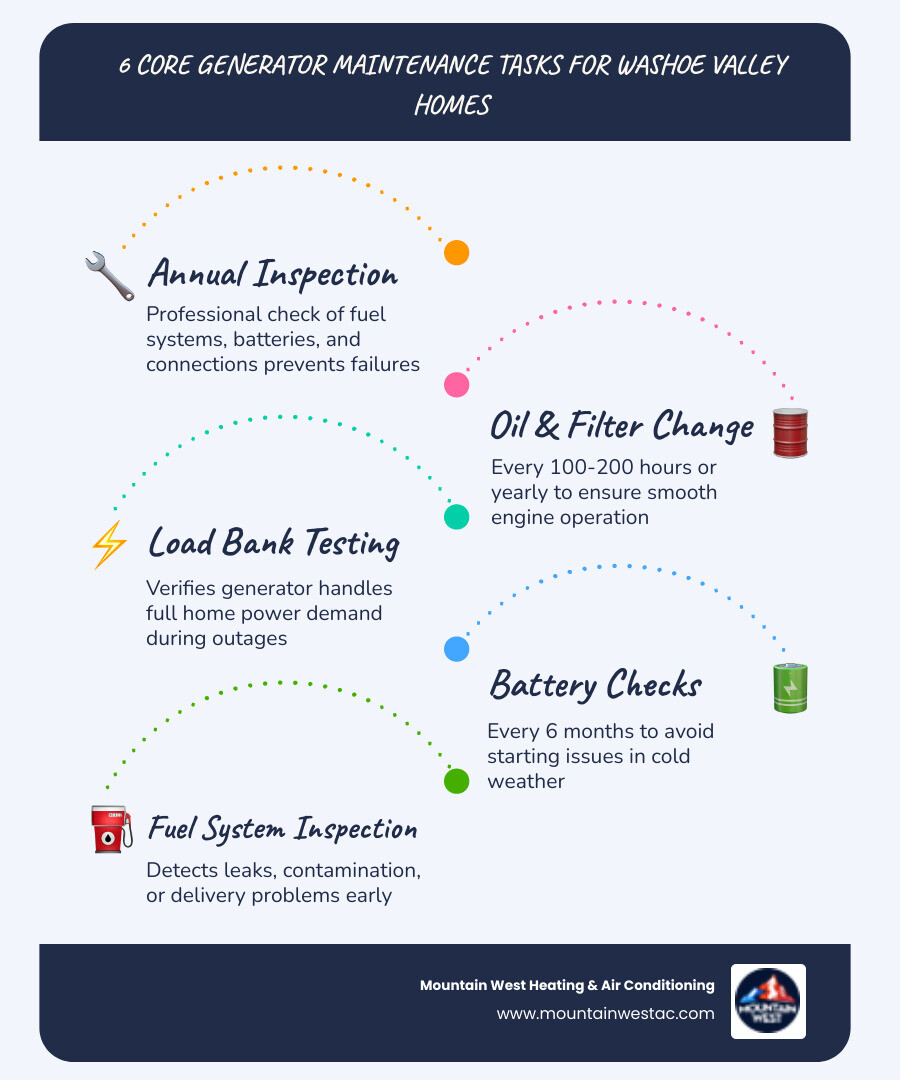 6 CORE GENERATOR MAINTENANCE TASKS FOR WASHOE VALLEY HOMES

Annual Inspection
Professional check of fuel systems, batteries, and connections prevents failures

Oil & Filter Change
Every 100-200 hours or yearly to ensure smooth engine operation

Load Bank Testing
Verifies generator handles full home power demand during outages

Battery Checks
Every 6 months to avoid starting issues in cold weather

Fuel System Inspection
Detects leaks, contamination, or delivery problems early

Mountain West Heating & Air Conditioning
www.mountainwestac.com

MOUNTAIN WEST