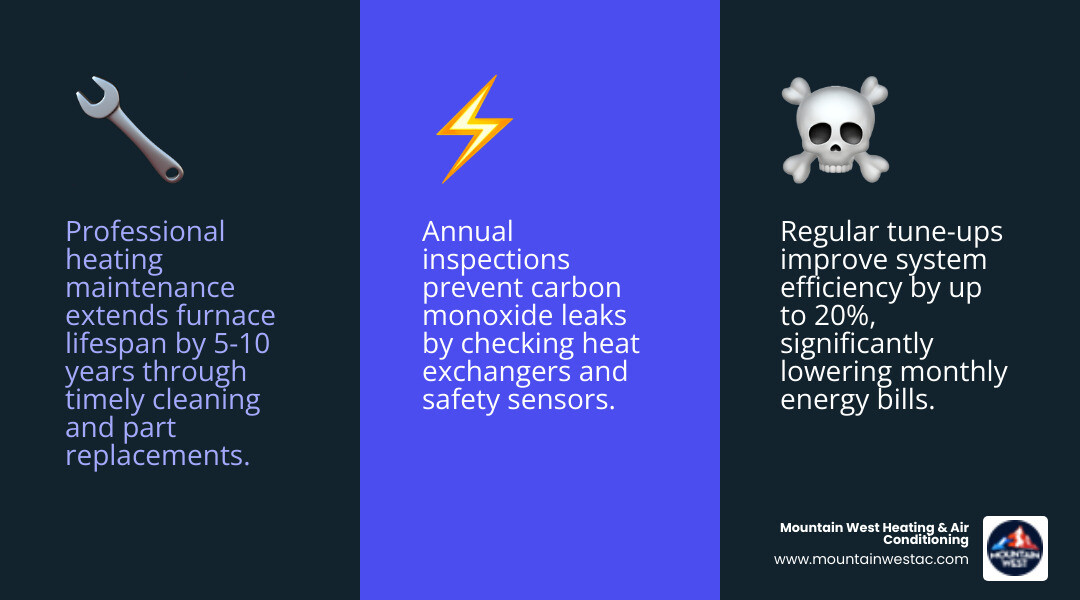 Professional heating maintenance extends furnace lifespan by 5-10 years through timely cleaning and part replacements.

Annual inspections prevent carbon monoxide leaks by checking heat exchangers and safety sensors.

Regular tune-ups improve system efficiency by up to 20%, significantly lowering monthly energy bills.

Mountain West Heating & Air Conditioning
www.mountainwestac.com

MOUNTAIN WEST