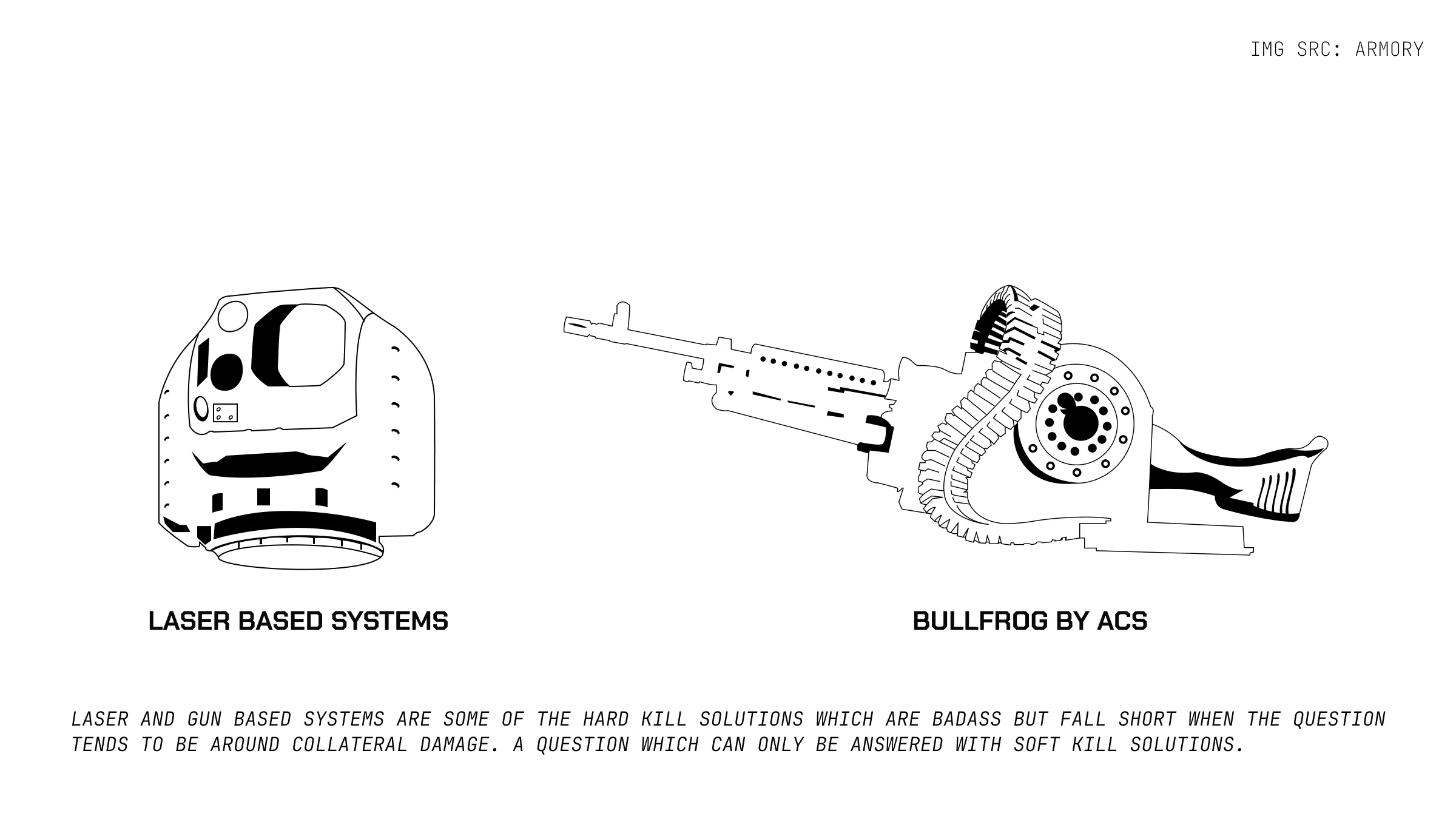 IMG SRC: ARMORY

LASER BASED SYSTEMS

BULLFROG BY ACS

LASER AND GUN BASED SYSTEMS ARE SOME OF THE HARD KILL SOLUTIONS WHICH ARE BADASS BUT FALL SHORT WHEN THE QUESTION TENDS TO BE AROUND COLLATERAL DAMAGE. A QUESTION WHICH CAN ONLY BE ANSWERED WITH SOFT KILL SOLUTIONS.