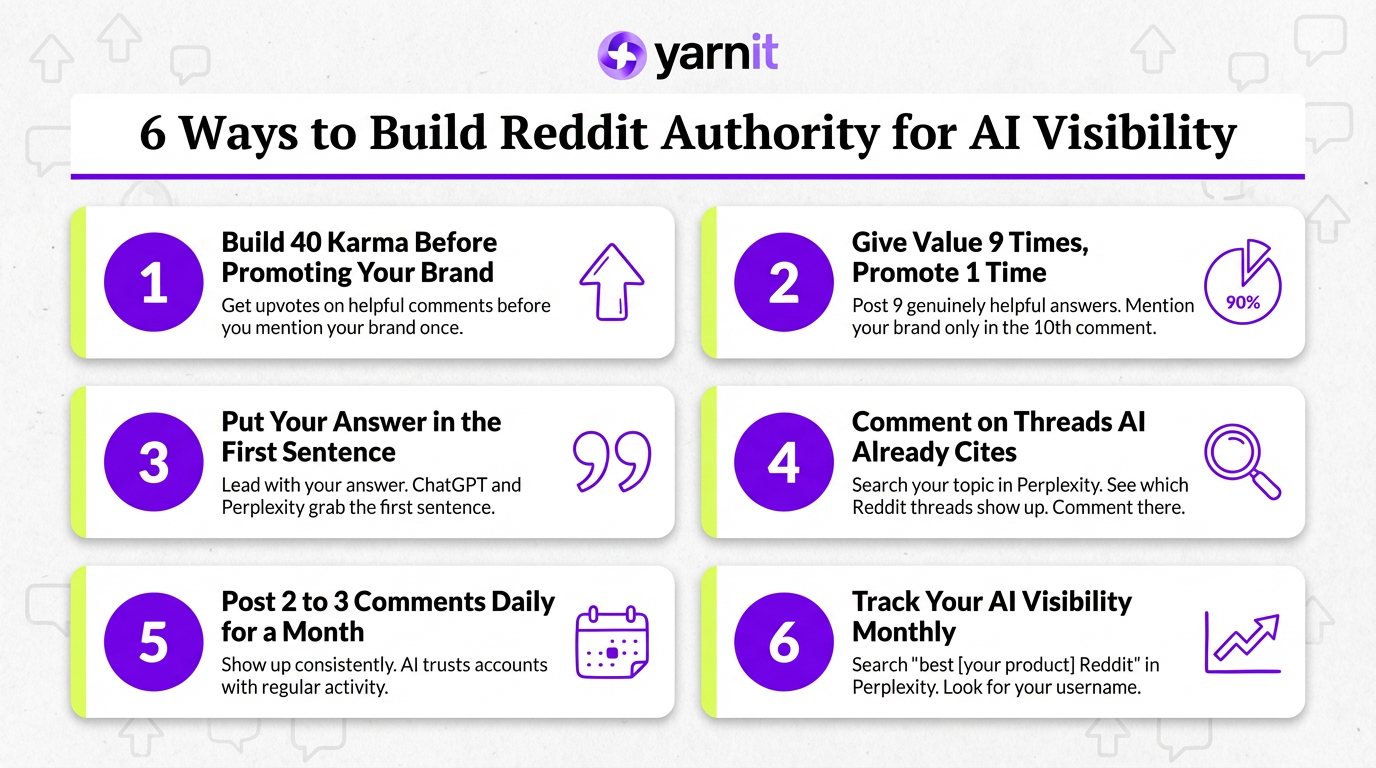 yarnit

6 Ways to Build Reddit Authority for AI Visibility

1
Build 40 Karma Before Promoting Your Brand
Get upvotes on helpful comments before you mention your brand once.

2
Give Value 9 Times, Promote 1 Time
Post 9 genuinely helpful answers. Mention your brand only in the 10th comment.
90%

3
Put Your Answer in the First Sentence
Lead with your answer. ChatGPT and Perplexity grab the first sentence.

4
Comment on Threads AI Already Cites
Search your topic in Perplexity. See which Reddit threads show up. Comment there.

5
Post 2 to 3 Comments Daily for a Month
Show up consistently. AI trusts accounts with regular activity.

6
Track Your AI Visibility Monthly
Search "best [your product] Reddit" in Perplexity. Look for your username.