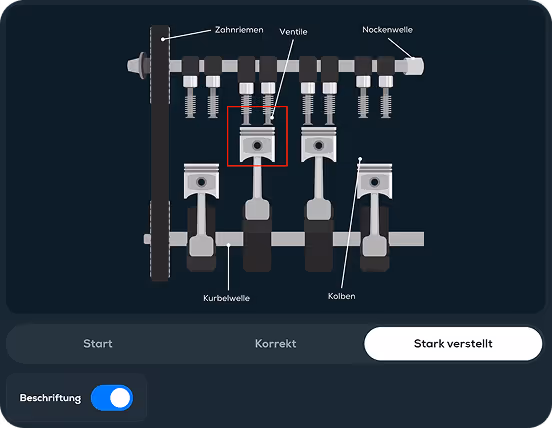 Zahnriemen
Ventile
Nockenwelle
Kurbelwelle
Kolben

Start
Korrekt
Stark verstellt

Beschriftung