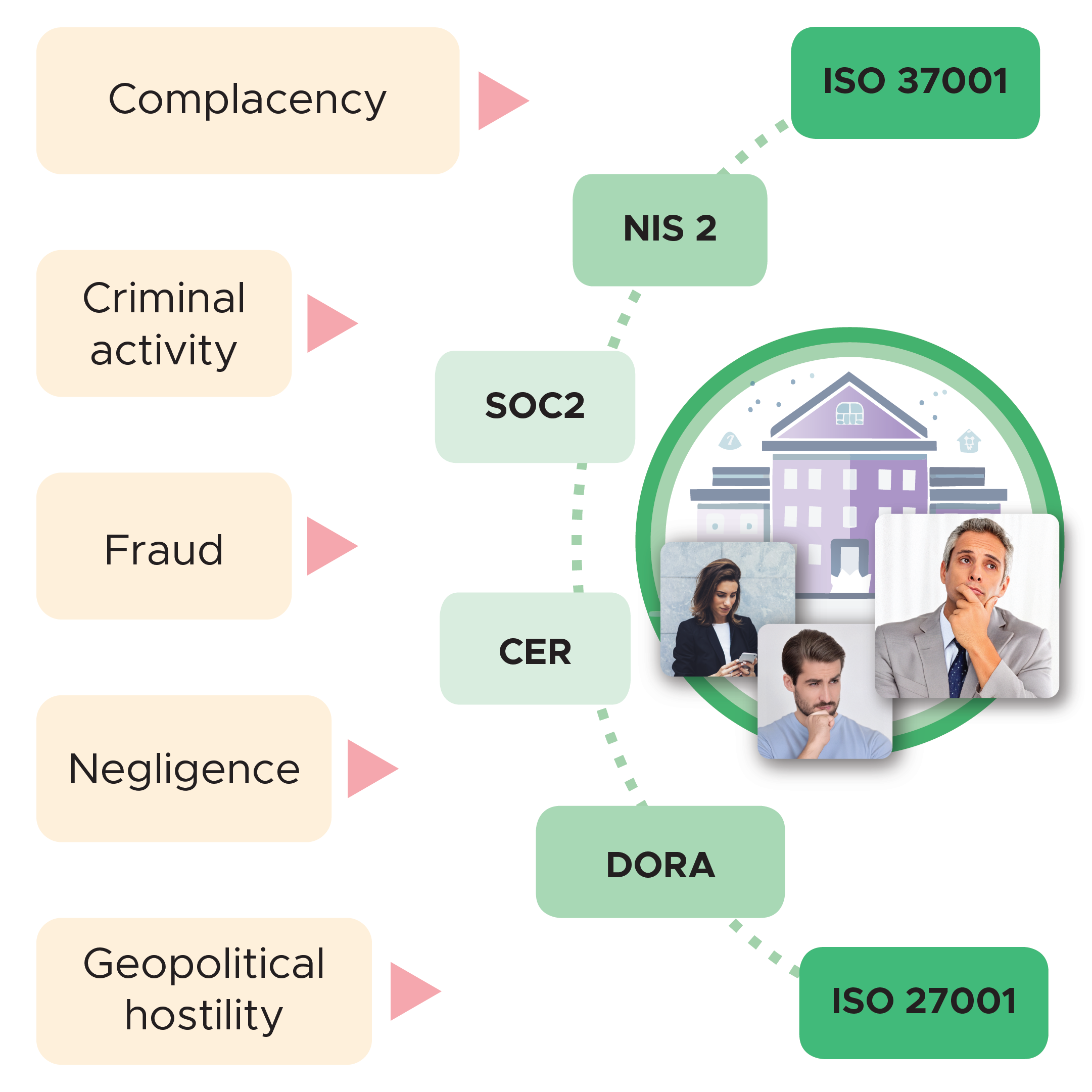 Complacency

Criminal activity

Fraud

Negligence

Geopolitical hostility

ISO 37001

NIS 2

SOC2

CER

DORA

ISO 27001